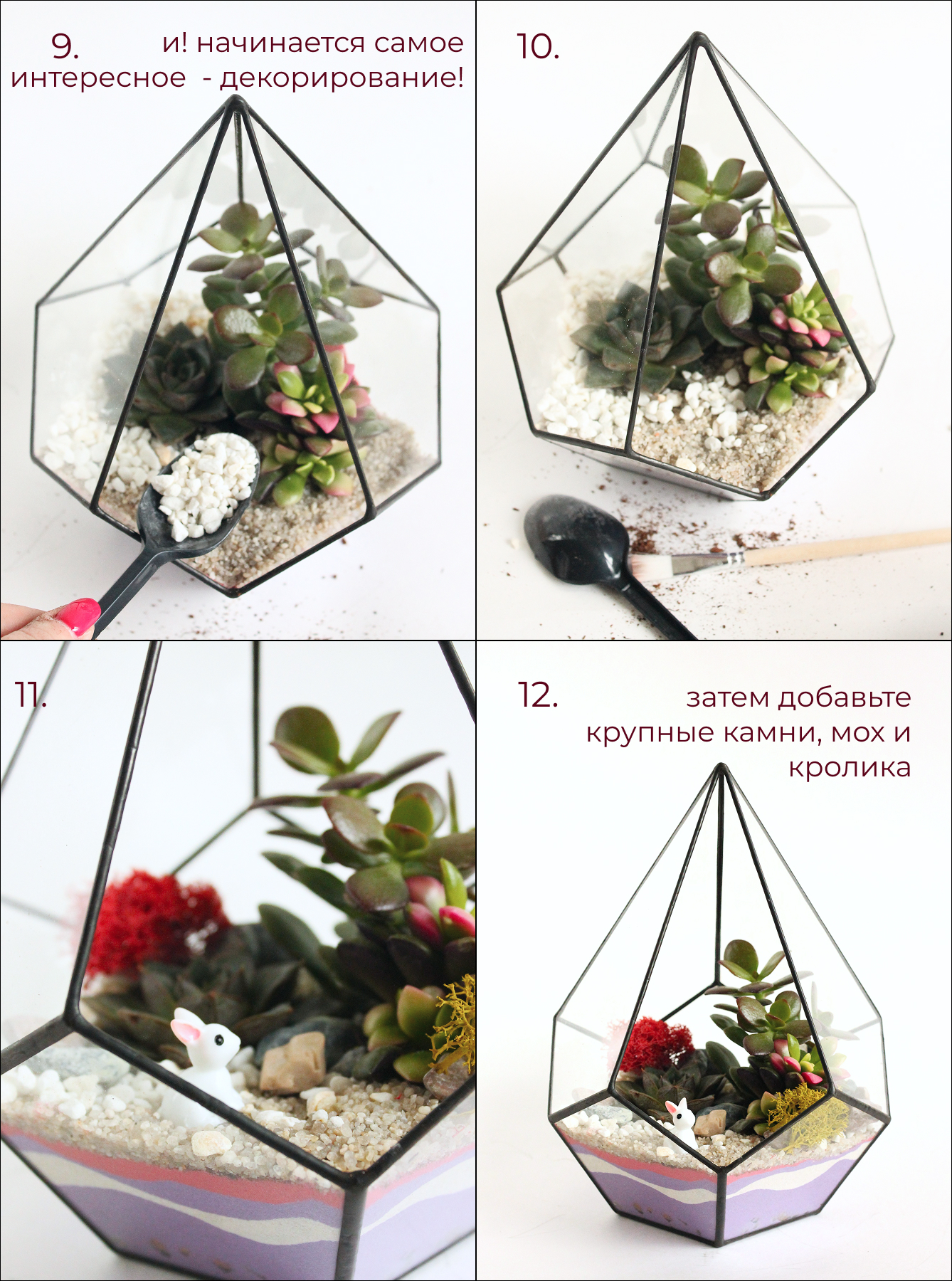 9. и! начинается самое интересное - декорирование!

10.

11.

12. затем добавьте крупные камни, мох и кролика