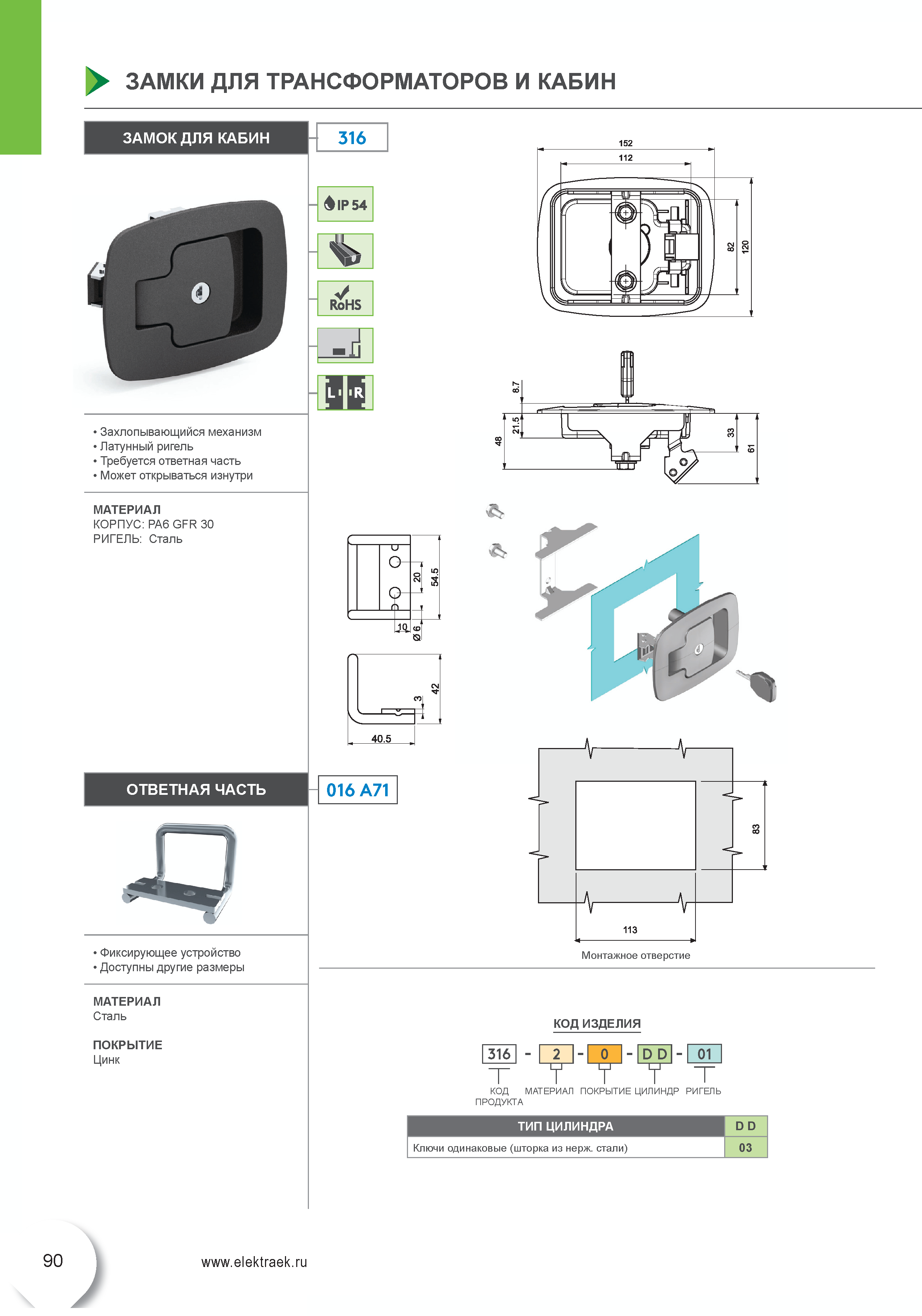 ЗАМКИ ДЛЯ ТРАНСФОРМАТОРОВ И КАБИН

ЗАМОК ДЛЯ КАБИН

316

IP 54

RoHS

L R

• Захлопывающийся механизм
• Латунный ригель
• Требуется ответная часть
• Может открываться изнутри

МАТЕРИАЛ
КОРПУС: PA6 GFR 30
РИГЕЛЬ: Сталь

152
112
82
120
8.7
21.5
48
33
61

20
54.5
10
Ø 6
3
42
40.5

ОТВЕТНАЯ ЧАСТЬ

016 A71

• Фиксирующее устройство
• Доступны другие размеры

МАТЕРИАЛ
Сталь

ПОКРЫТИЕ
Цинк

83
113
Монтажное отверстие

КОД ИЗДЕЛИЯ

316 - 2 - 0 - D D - 01

КОД ПРОДУКТА МАТЕРИАЛ ПОКРЫТИЕ ЦИЛИНДР РИГЕЛЬ

| ТИП ЦИЛИНДРА | D D |
|---|---|
| Ключи одинаковые (шторка из нерж. стали) | 03 |

90

www.elektraek.ru