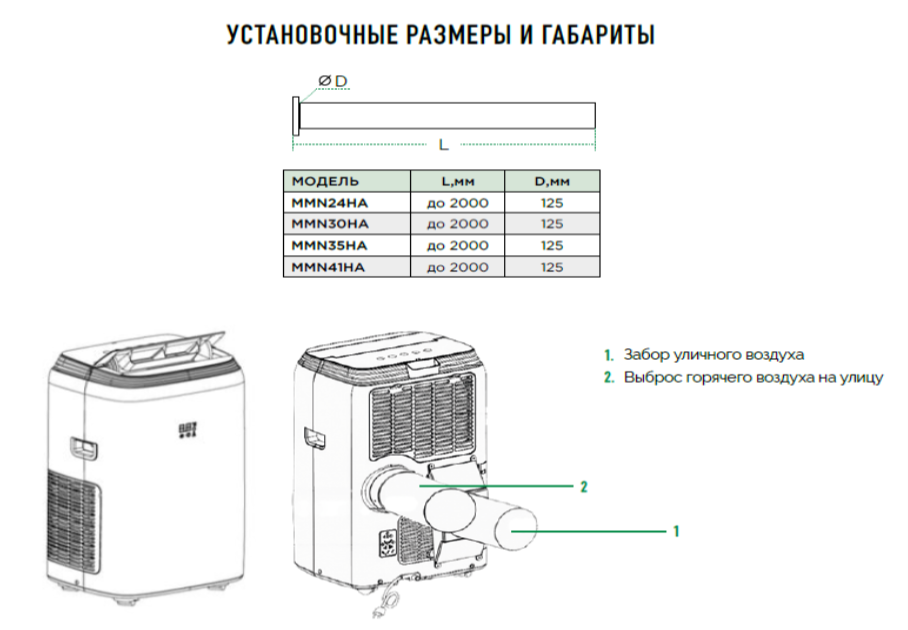 УСТАНОВОЧНЫЕ РАЗМЕРЫ И ГАБАРИТЫ

Ø D

L

| МОДЕЛЬ | L,мм | D,мм |
|---|---|---|
| MMN24HA | до 2000 | 125 |
| MMN30HA | до 2000 | 125 |
| MMN35HA | до 2000 | 125 |
| MMN41HA | до 2000 | 125 |

1. Забор уличного воздуха
2. Выброс горячего воздуха на улицу

2

1