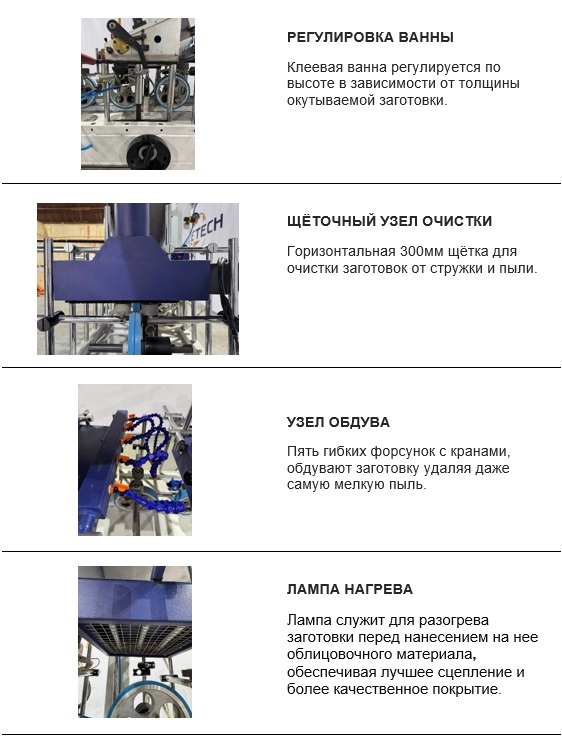 РЕГУЛИРОВКА ВАННЫ

Клеевая ванна регулируется по высоте в зависимости от толщины окутываемой заготовки.

TECH

ЩЁТОЧНЫЙ УЗЕЛ ОЧИСТКИ

Горизонтальная 300мм щётка для очистки заготовок от стружки и пыли.

УЗЕЛ ОБДУВА

Пять гибких форсунок с кранами, обдувают заготовку удаляя даже самую мелкую пыль.

ЛАМПА НАГРЕВА

Лампа служит для разогрева заготовки перед нанесением на нее облицовочного материала, обеспечивая лучшее сцепление и более качественное покрытие.