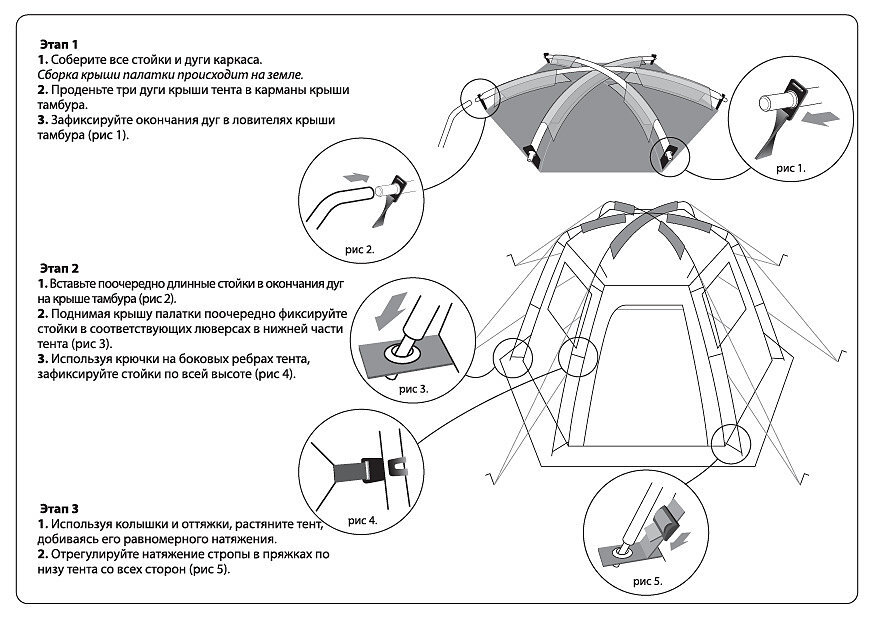 Этап 1
1. Соберите все стойки и дуги каркаса.
Сборка крыши палатки происходит на земле.
2. Проденьте три дуги крыши тента в карманы крыши тамбура.
3. Зафиксируйте окончания дуг в ловителях крыши тамбура (рис 1).

рис 1.

рис 2.

Этап 2
1. Вставьте поочередно длинные стойки в окончания дуг на крыше тамбура (рис 2).
2. Поднимая крышу палатки поочередно фиксируйте стойки в соответствующих люверсах в нижней части тента (рис 3).
3. Используя крючки на боковых ребрах тента, зафиксируйте стойки по всей высоте (рис 4).

рис 3.

рис 4.

Этап 3
1. Используя колышки и оттяжки, растяните тент, добиваясь его равномерного натяжения.
2. Отрегулируйте натяжение стропы в пряжках по низу тента со всех сторон (рис 5).

рис 5.