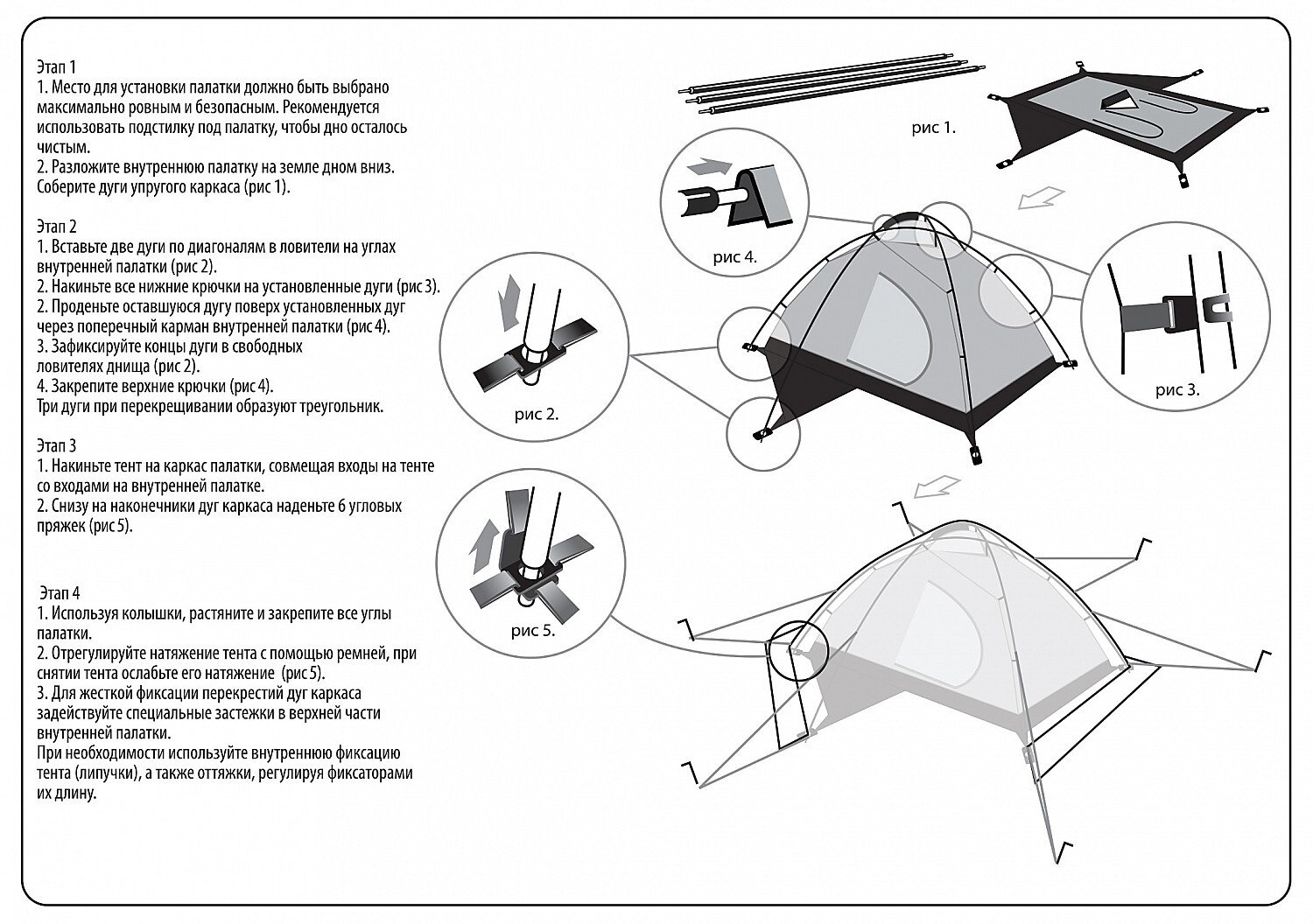 Этап 1
1. Место для установки палатки должно быть выбрано максимально ровным и безопасным. Рекомендуется использовать подстилку под палатку, чтобы дно осталось чистым.
2. Разложите внутреннюю палатку на земле дном вниз. Соберите дуги упругого каркаса (рис 1).

Этап 2
1. Вставьте две дуги по диагоналям в ловители на углах внутренней палатки (рис 2).
2. Накиньте все нижние крючки на установленные дуги (рис 3).
2. Проденьте оставшуюся дугу поверх установленных дуг через поперечный карман внутренней палатки (рис 4).
3. Зафиксируйте концы дуги в свободных ловителях днища (рис 2).
4. Закрепите верхние крючки (рис 4).
Три дуги при перекрещивании образуют треугольник.

Этап 3
1. Накиньте тент на каркас палатки, совмещая входы на тенте со входами на внутренней палатке.
2. Снизу на наконечники дуг каркаса наденьте 6 угловых пряжек (рис 5).

Этап 4
1. Используя колышки, растяните и закрепите все углы палатки.
2. Отрегулируйте натяжение тента с помощью ремней, при снятии тента ослабьте его натяжение (рис 5).
3. Для жесткой фиксации перекрестий дуг каркаса задействуйте специальные застежки в верхней части внутренней палатки.
При необходимости используйте внутреннюю фиксацию тента (липучки), а также оттяжки, регулируя фиксаторами их длину.

рис 1.

рис 4.

рис 2.

рис 3.

рис 5.