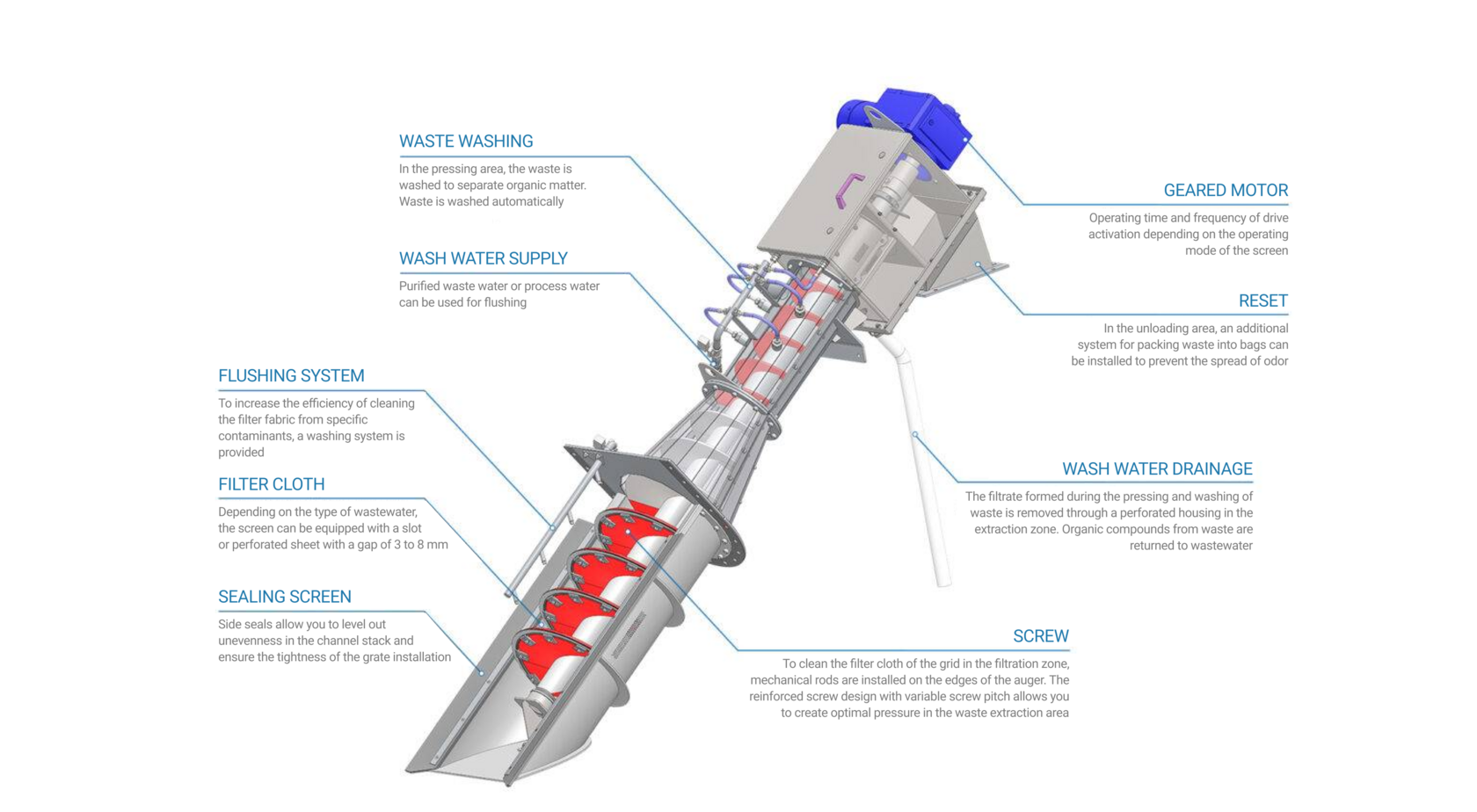 WASTE WASHING

In the pressing area, the waste is washed to separate organic matter. Waste is washed automatically

WASH WATER SUPPLY

Purified waste water or process water can be used for flushing

FLUSHING SYSTEM

To increase the efficiency of cleaning the filter fabric from specific contaminants, a washing system is provided

FILTER CLOTH

Depending on the type of wastewater, the screen can be equipped with a slot or perforated sheet with a gap of 3 to 8 mm

SEALING SCREEN

Side seals allow you to level out unevenness in the channel stack and ensure the tightness of the grate installation

GEARED MOTOR

Operating time and frequency of drive activation depending on the operating mode of the screen

RESET

In the unloading area, an additional system for packing waste into bags can be installed to prevent the spread of odor

WASH WATER DRAINAGE

The filtrate formed during the pressing and washing of waste is removed through a perforated housing in the extraction zone. Organic compounds from waste are returned to wastewater

SCREW

To clean the filter cloth of the grid in the filtration zone, mechanical rods are installed on the edges of the auger. The reinforced screw design with variable screw pitch allows you to create optimal pressure in the waste extraction area