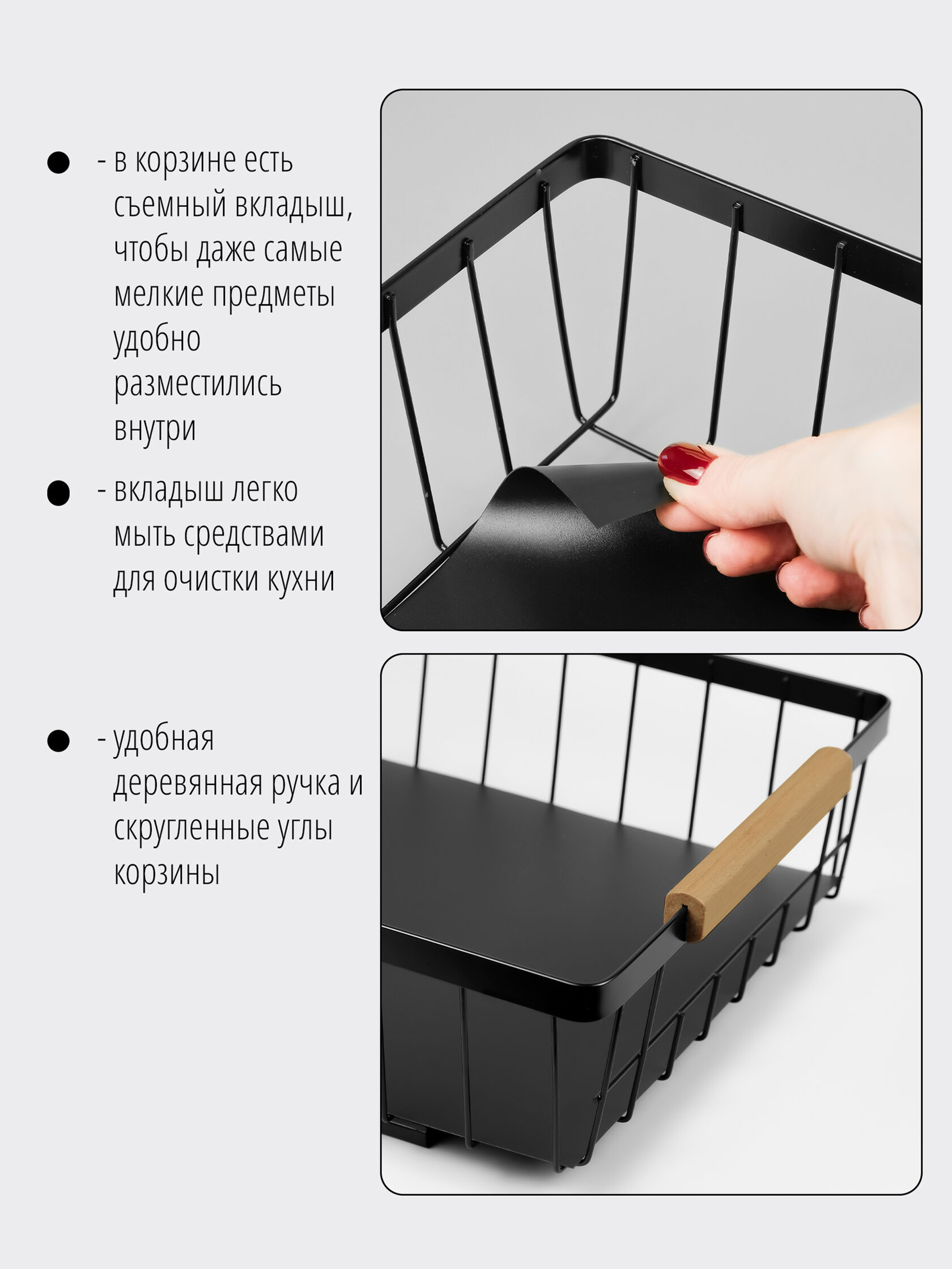 ● - в корзине есть съемный вкладыш, чтобы даже самые мелкие предметы удобно разместились внутри

● - вкладыш легко мыть средствами для очистки кухни

● - удобная деревянная ручка и скругленные углы корзины