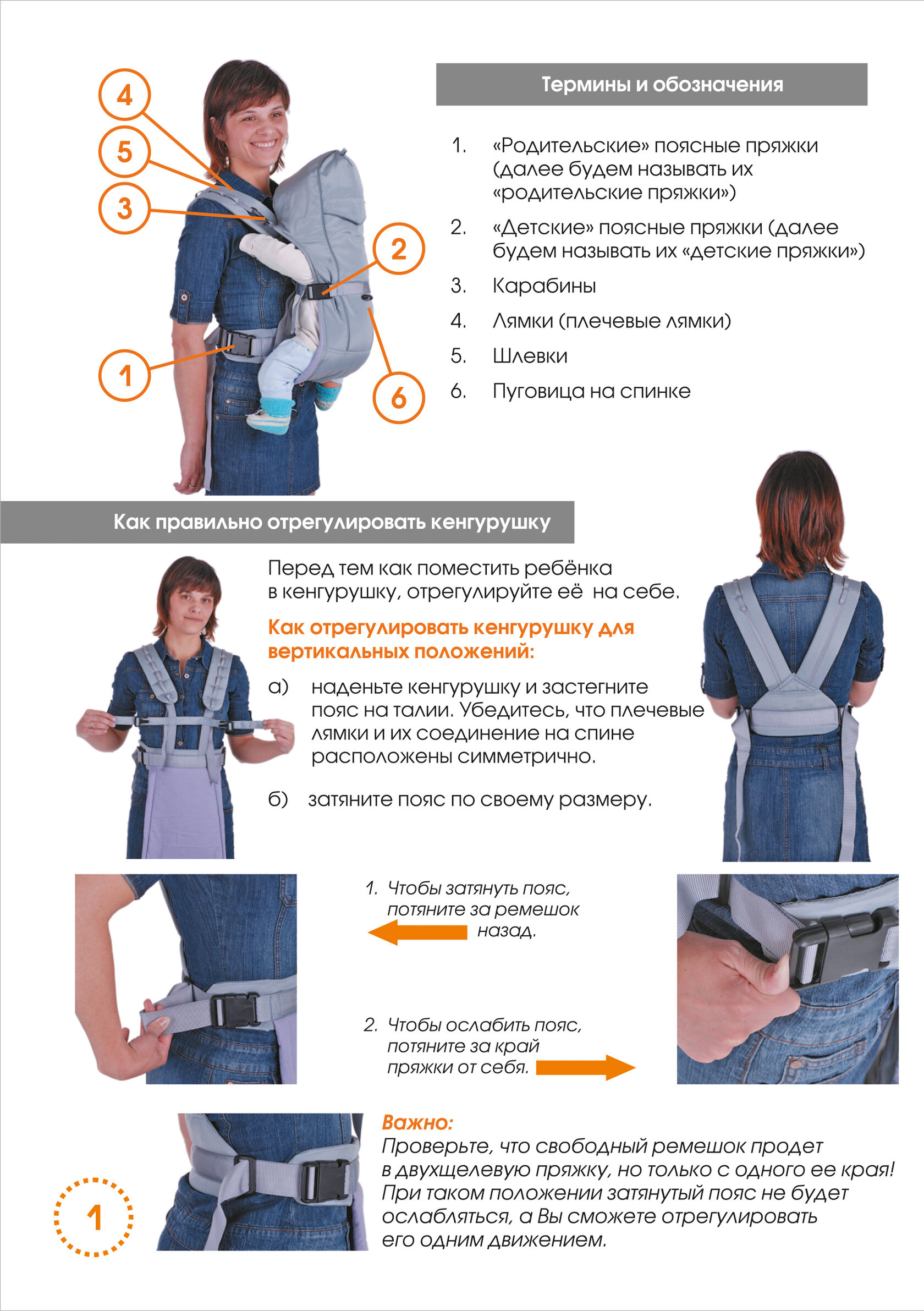 4

5

3

2

1

6

Термины и обозначения

1. «Родительские» поясные пряжки (далее будем называть их «родительские пряжки»)

2. «Детские» поясные пряжки (далее будем называть их «детские пряжки»)

3. Карабины

4. Лямки (плечевые лямки)

5. Шлевки

6. Пуговица на спинке

Как правильно отрегулировать кенгурушку

Перед тем как поместить ребёнка в кенгурушку, отрегулируйте её на себе.

Как отрегулировать кенгурушку для вертикальных положений:

а) наденьте кенгурушку и застегните пояс на талии. Убедитесь, что плечевые лямки и их соединение на спине расположены симметрично.

б) затяните пояс по своему размеру.

1. Чтобы затянуть пояс, потяните за ремешок назад.

2. Чтобы ослабить пояс, потяните за край пряжки от себя.

Важно:
Проверьте, что свободный ремешок продет в двухщелевую пряжку, но только с одного ее края! При таком положении затянутый пояс не будет ослабляться, а Вы сможете отрегулировать его одним движением.

1