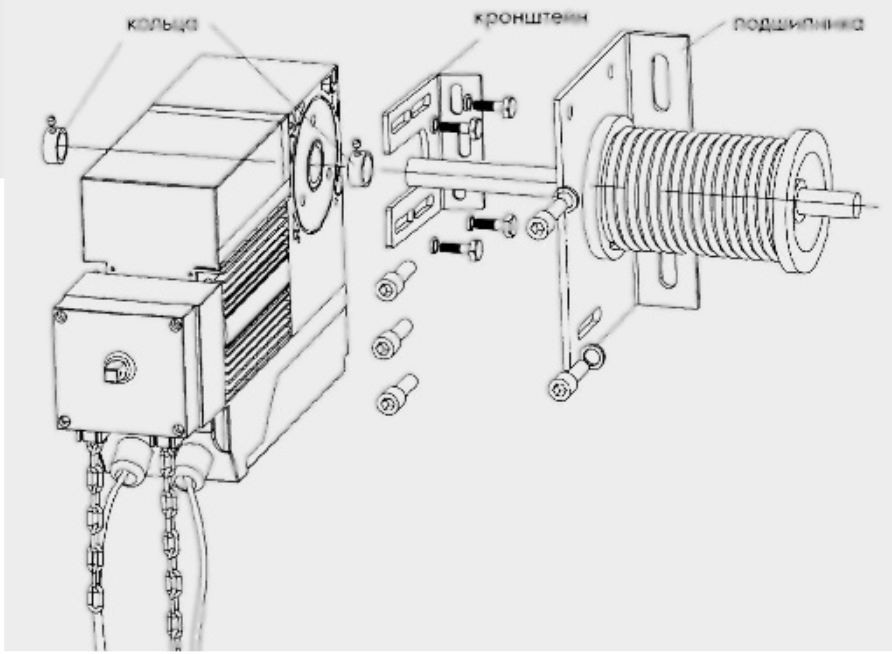 кольца

кронштейн

подшипника