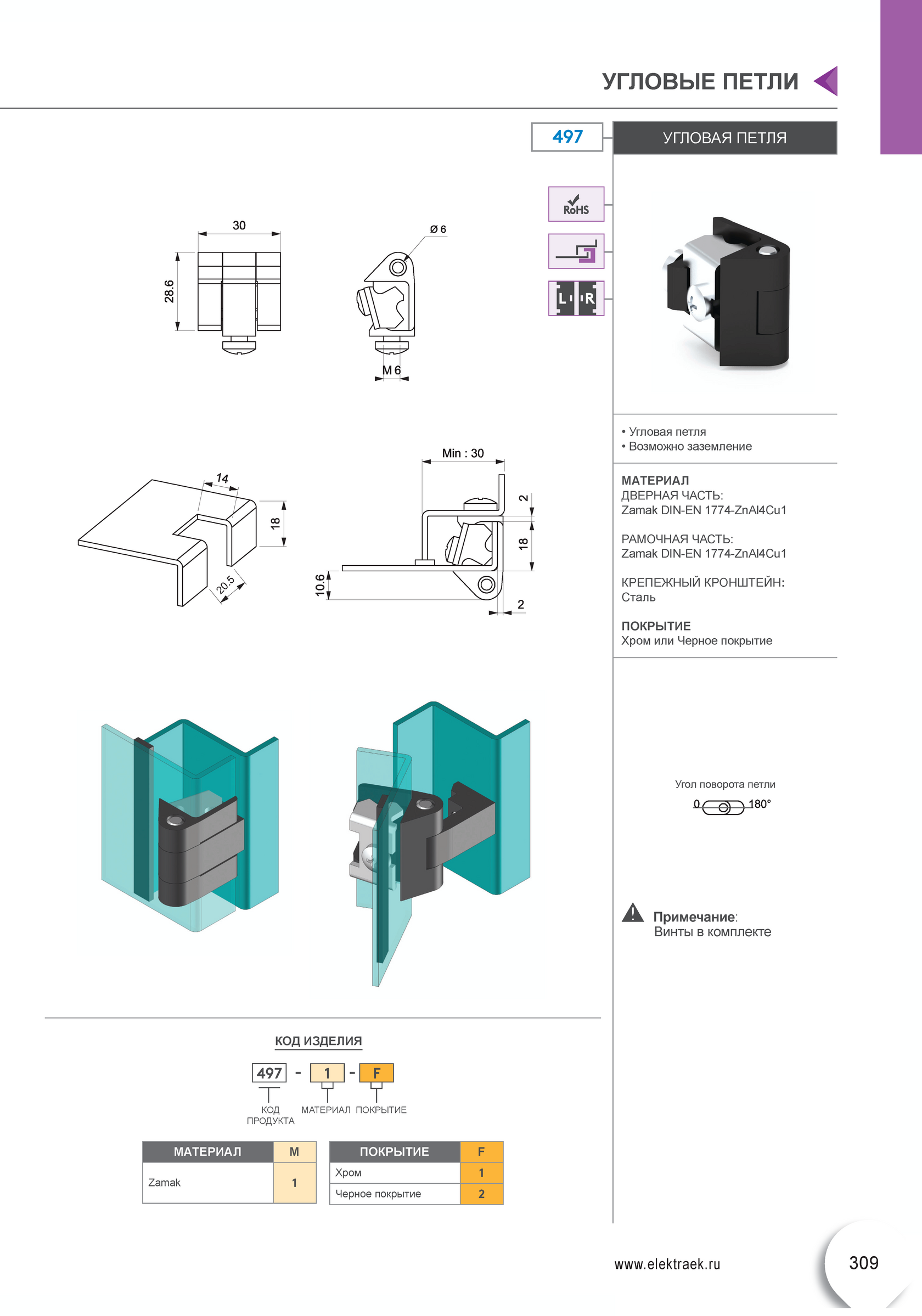 УГЛОВЫЕ ПЕТЛИ

497

УГЛОВАЯ ПЕТЛЯ

RoHS

L R

30

28.6

Ø 6

M 6

14

18

20.5

Min : 30

2

18

10.6

2

• Угловая петля
• Возможно заземление

МАТЕРИАЛ
ДВЕРНАЯ ЧАСТЬ:
Zamak DIN-EN 1774-ZnAl4Cu1

РАМОЧНАЯ ЧАСТЬ:
Zamak DIN-EN 1774-ZnAl4Cu1

КРЕПЕЖНЫЙ КРОНШТЕЙН:
Сталь

ПОКРЫТИЕ
Хром или Черное покрытие

Угол поворота петли

0 180°

Примечание:
Винты в комплекте

КОД ИЗДЕЛИЯ

497 - 1 - F

КОД ПРОДУКТА МАТЕРИАЛ ПОКРЫТИЕ

| МАТЕРИАЛ | M |
|---|---|
| Zamak | 1 |

| ПОКРЫТИЕ | F |
|---|---|
| Хром | 1 |
| Черное покрытие | 2 |

www.elektraek.ru

309