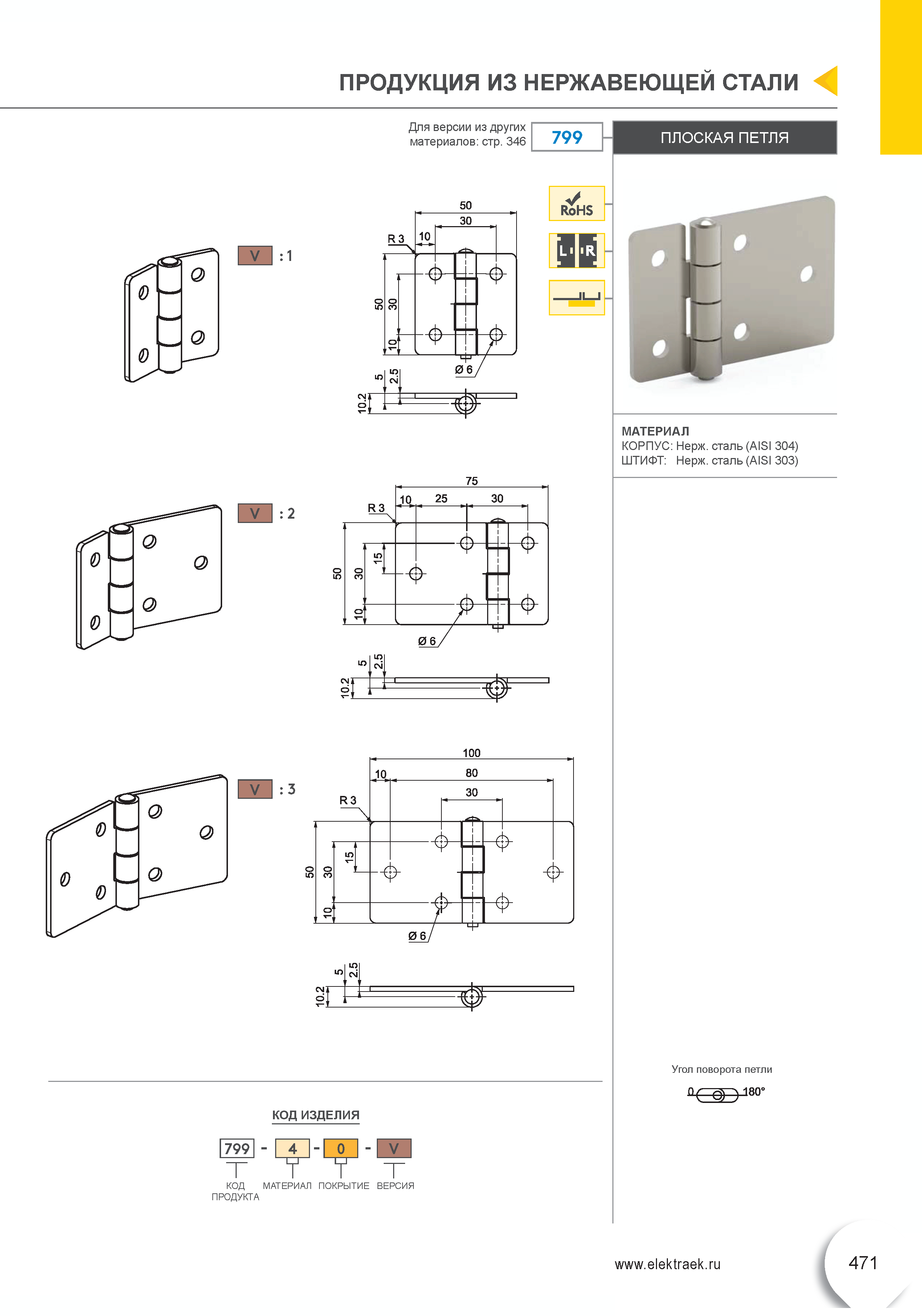 ПРОДУКЦИЯ ИЗ НЕРЖАВЕЮЩЕЙ СТАЛИ

Для версии из других материалов: стр. 346

799

ПЛОСКАЯ ПЕТЛЯ

RoHS

L R

V : 1

50
30
10
R 3
50
30
10
Ø 6
5
2.5
10.2

МАТЕРИАЛ
КОРПУС: Нерж. сталь (AISI 304)
ШТИФТ: Нерж. сталь (AISI 303)

V : 2

75
10
25
30
R 3
50
30
15
10
Ø 6
5
2.5
10.2

V : 3

100
10
80
30
R 3
50
30
15
10
Ø 6
5
2.5
10.2

Угол поворота петли
0
180°

КОД ИЗДЕЛИЯ

799 - 4 - 0 - V

КОД ПРОДУКТА
МАТЕРИАЛ
ПОКРЫТИЕ
ВЕРСИЯ

www.elektraek.ru

471