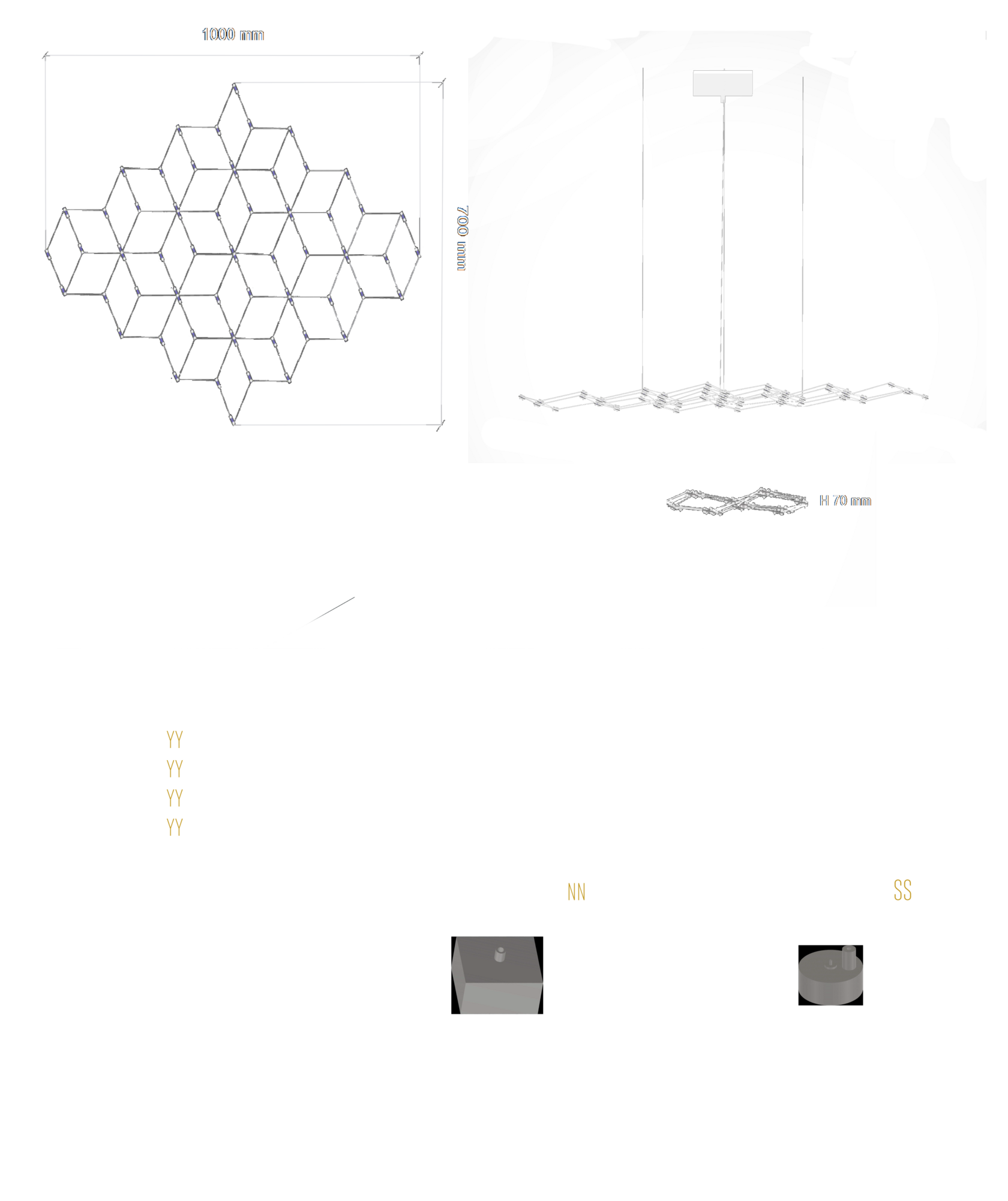 1000 mm

700 mm

H 70 mm

YY
YY
YY
YY

NN

SS