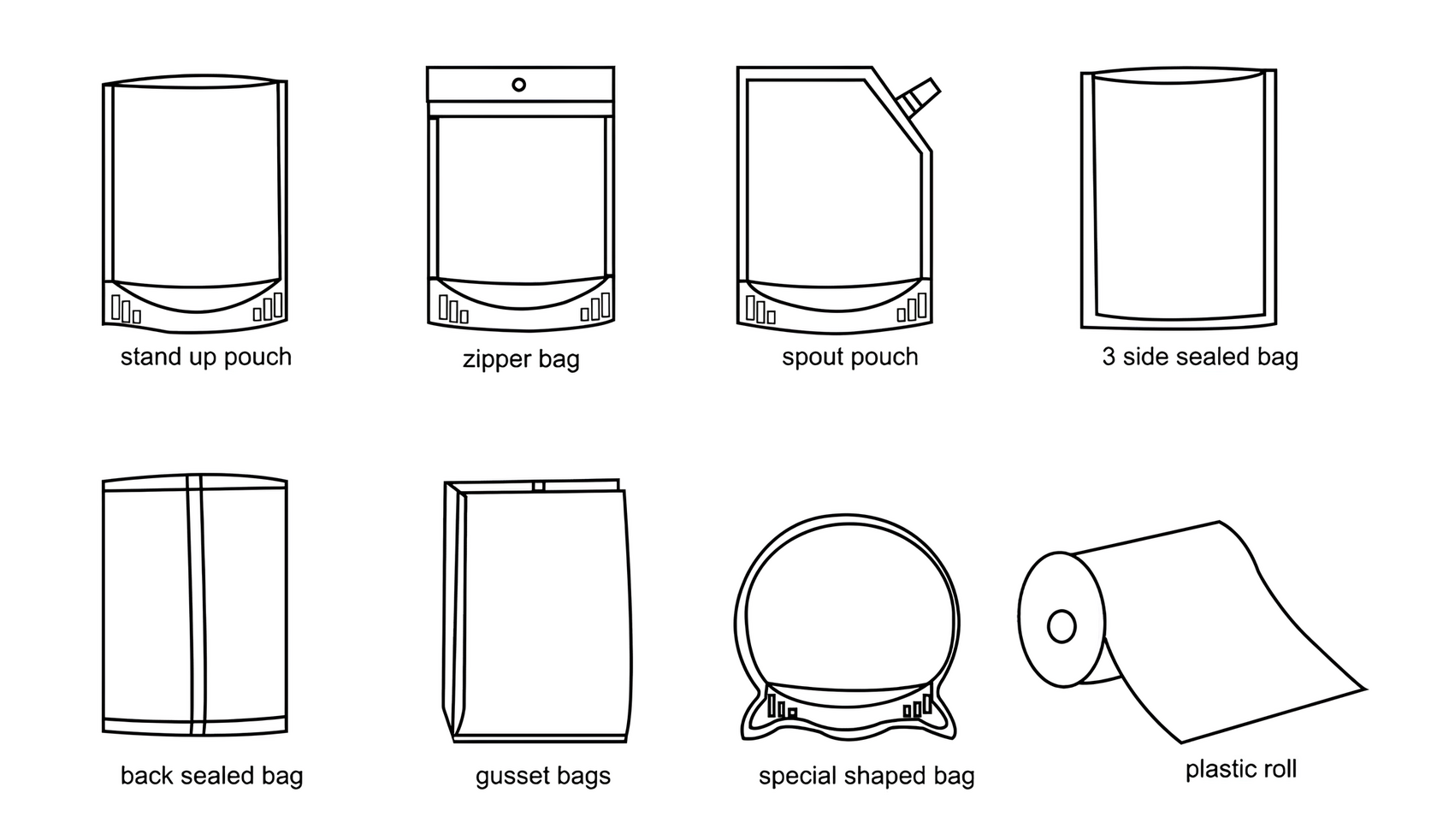 stand up pouch

zipper bag

spout pouch

3 side sealed bag

back sealed bag

gusset bags

special shaped bag

plastic roll