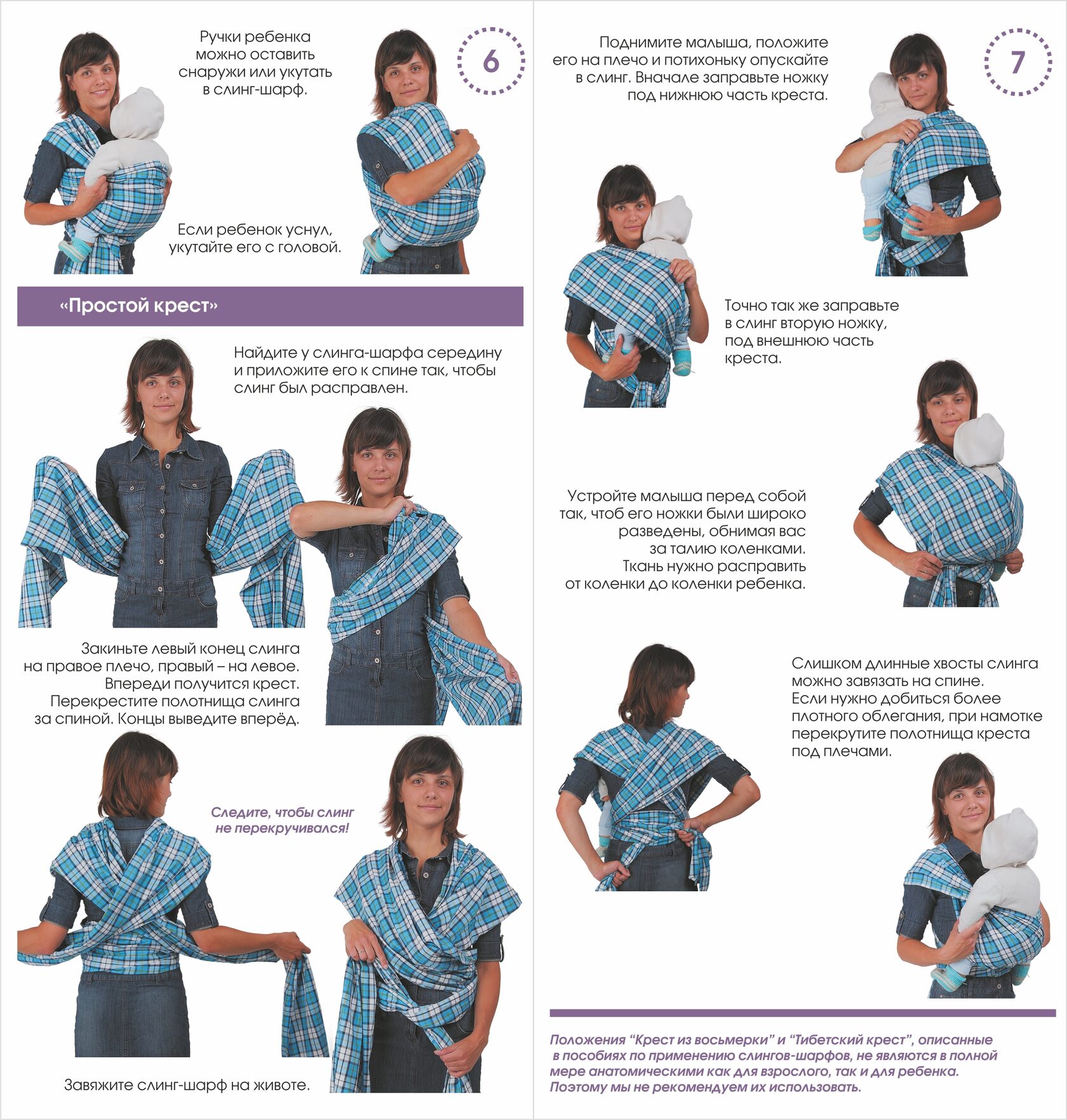 Ручки ребенка можно оставить снаружи или укутать в слинг-шарф.

6

Если ребенок уснул, укутайте его с головой.

«Простой крест»

Найдите у слинга-шарфа середину и приложите его к спине так, чтобы слинг был расправлен.

Закиньте левый конец слинга на правое плечо, правый – на левое. Впереди получится крест. Перекрестите полотнища слинга за спиной. Концы выведите вперёд.

Следите, чтобы слинг не перекручивался!

Завяжите слинг-шарф на животе.

Поднимите малыша, положите его на плечо и потихоньку опускайте в слинг. Вначале заправьте ножку под нижнюю часть креста.

7

Точно так же заправьте в слинг вторую ножку, под внешнюю часть креста.

Устройте малыша перед собой так, чтоб его ножки были широко разведены, обнимая вас за талию коленками. Ткань нужно расправить от коленки до коленки ребенка.

Слишком длинные хвосты слинга можно завязать на спине. Если нужно добиться более плотного облегания, при намотке перекрутите полотнища креста под плечами.

Положения “Крест из восьмерки” и “Тибетский крест”, описанные в пособиях по применению слингов-шарфов, не являются в полной мере анатомическими как для взрослого, так и для ребенка. Поэтому мы не рекомендуем их использовать.