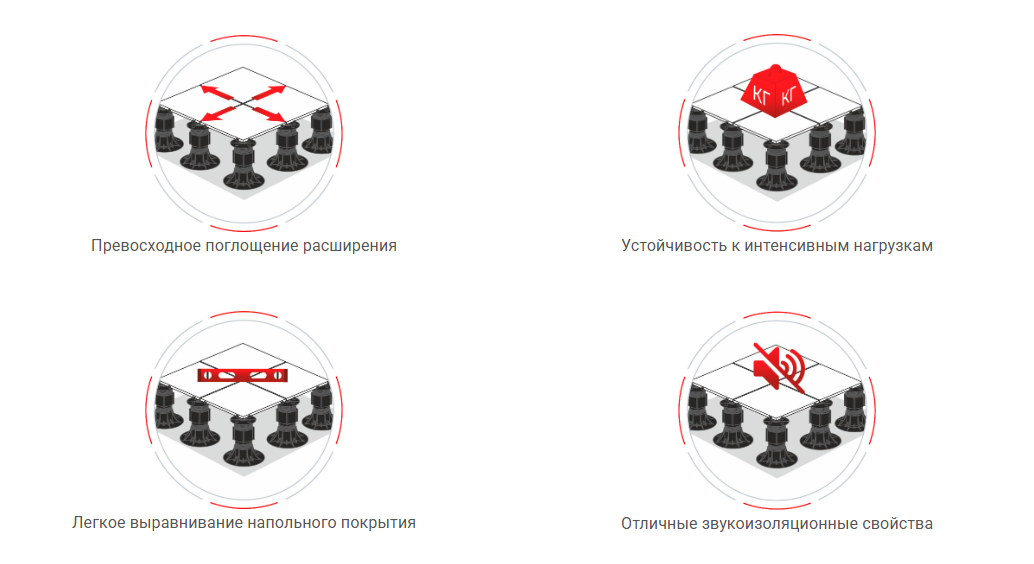 Превосходное поглощение расширения

КГ КГ

Устойчивость к интенсивным нагрузкам

Легкое выравнивание напольного покрытия

Отличные звукоизоляционные свойства