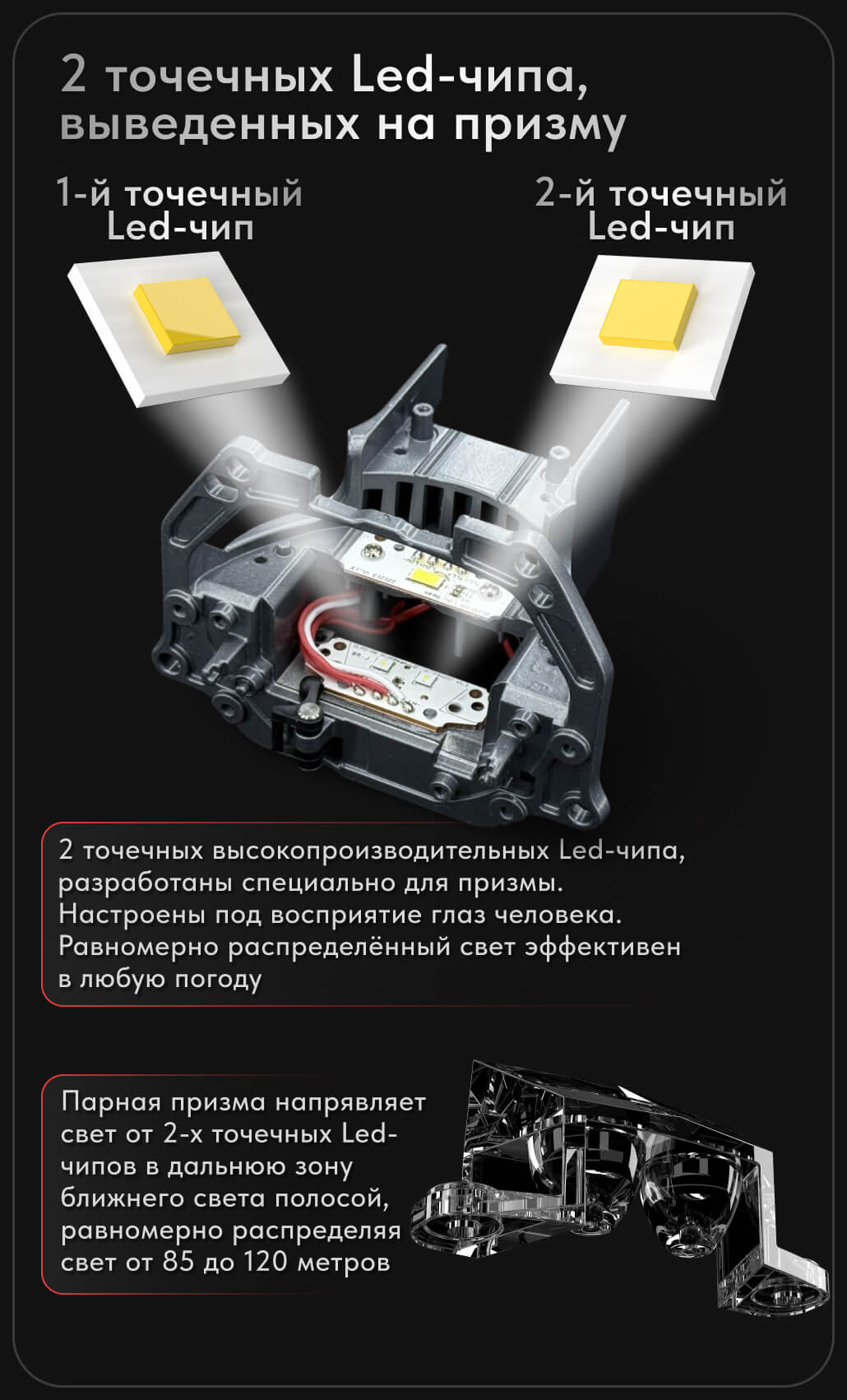 2 точечных Led-чипа, выведенных на призму

1-й точечный Led-чип

2-й точечный Led-чип

2 точечных высокопроизводительных Led-чипа, разработаны специально для призмы. Настроены под восприятие глаз человека. Равномерно распределённый свет эффективен в любую погоду

Парная призма напрявляет свет от 2-х точечных Led-чипов в дальнюю зону ближнего света полосой, равномерно распределяя свет от 85 до 120 метров