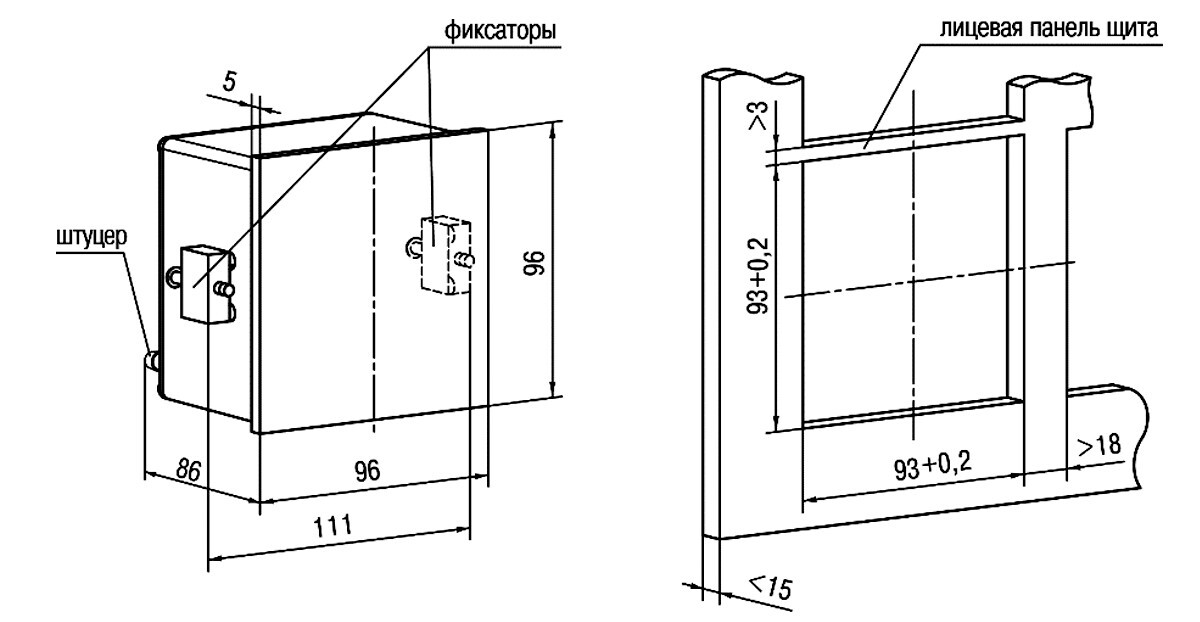 фиксаторы
5
штуцер
96
86
96
111
лицевая панель щита
>3
93+0,2
93+0,2
>18
<15