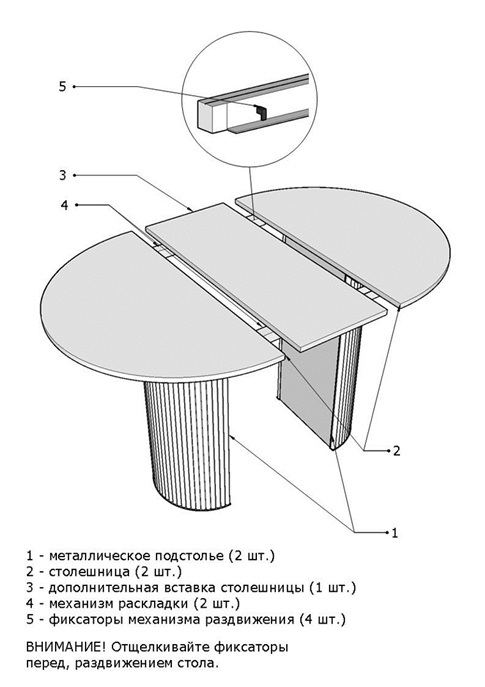 5

3

4

2

1

1 - металлическое подстолье (2 шт.)
2 - столешница (2 шт.)
3 - дополнительная вставка столешницы (1 шт.)
4 - механизм раскладки (2 шт.)
5 - фиксаторы механизма раздвижения (4 шт.)

ВНИМАНИЕ! Отщелкивайте фиксаторы перед, раздвижением стола.