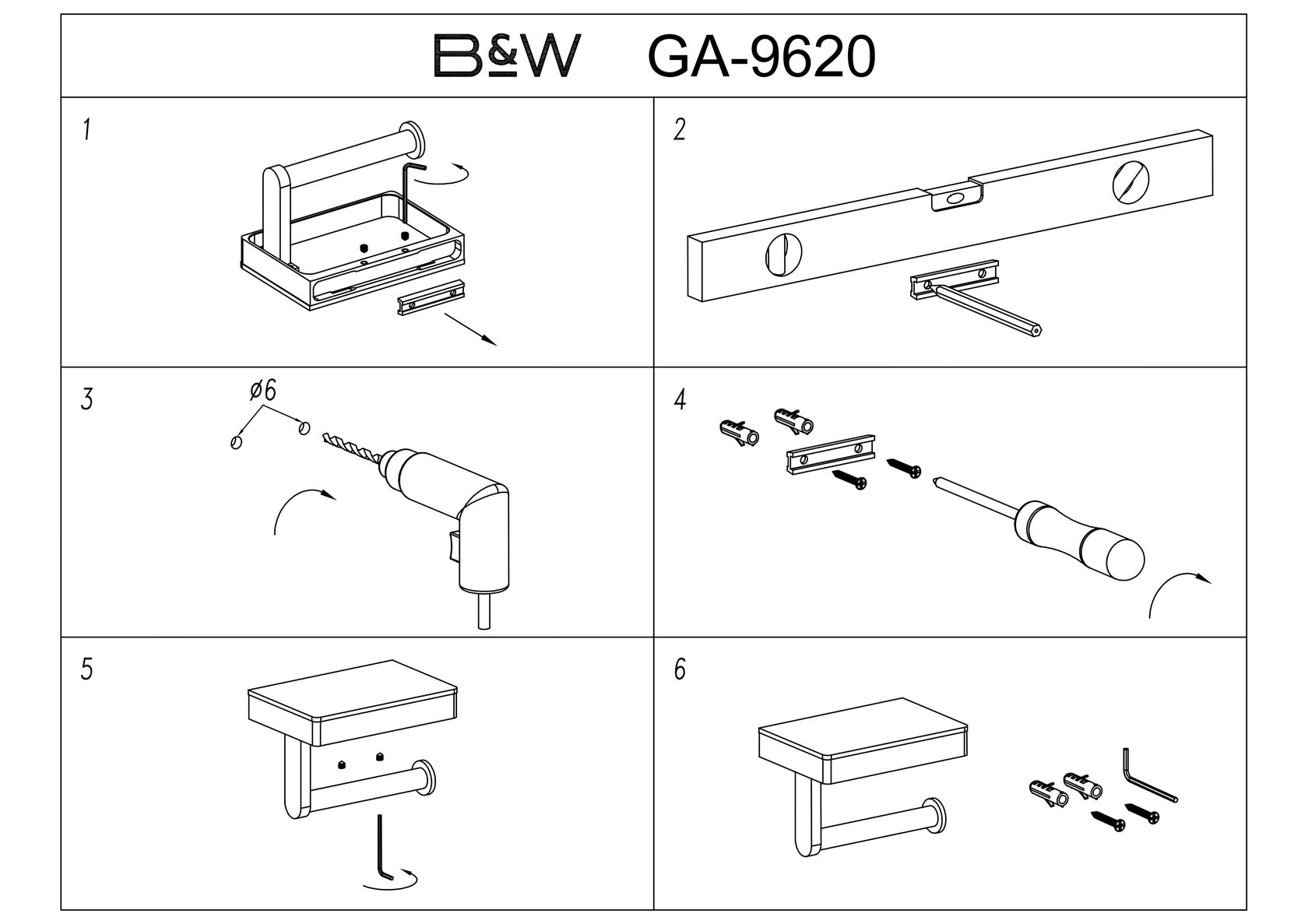 B&W GA-9620

1

2

3

ø6

4

5

6