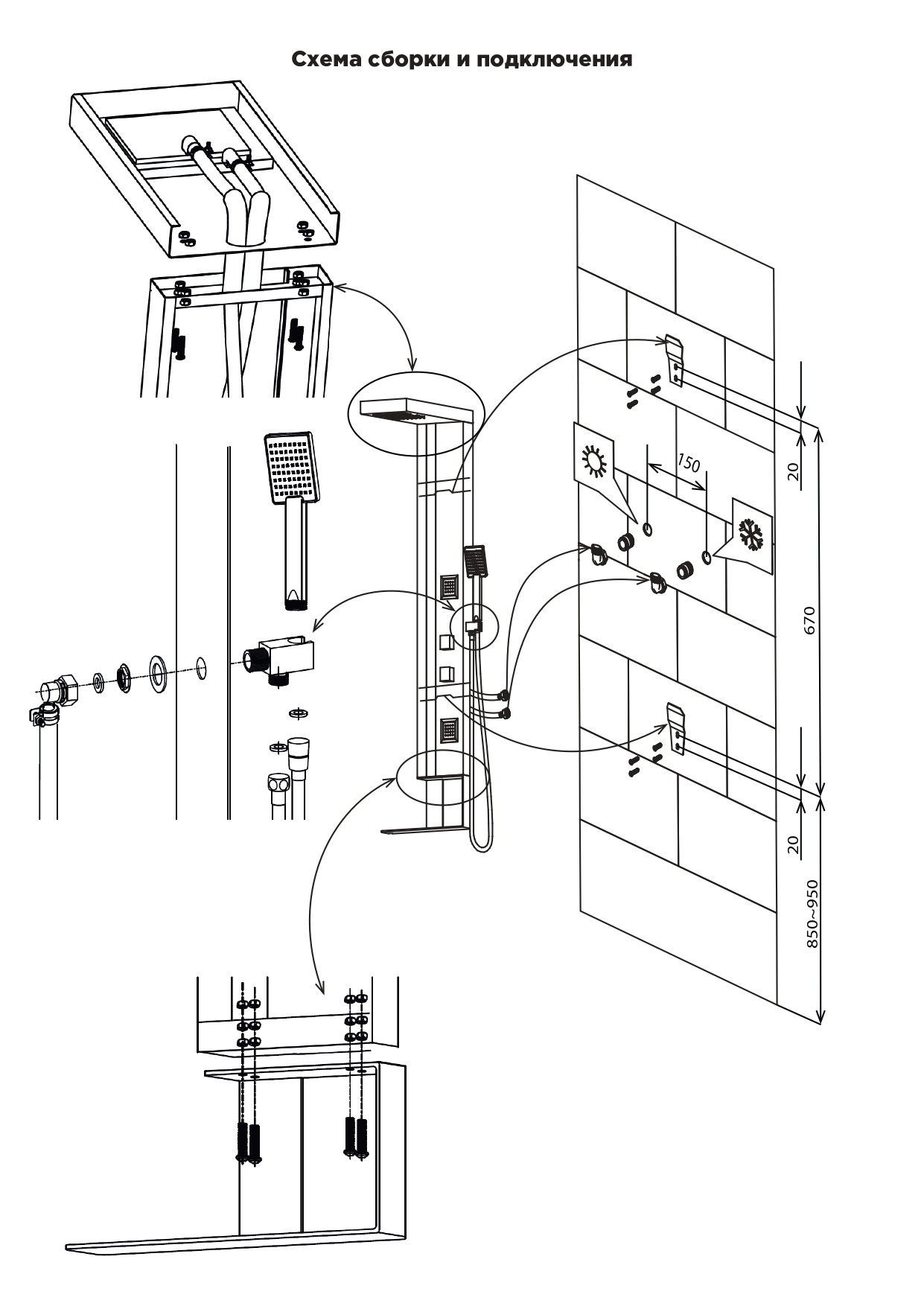 Схема сборки и подключения

150

20

670

20

850~950