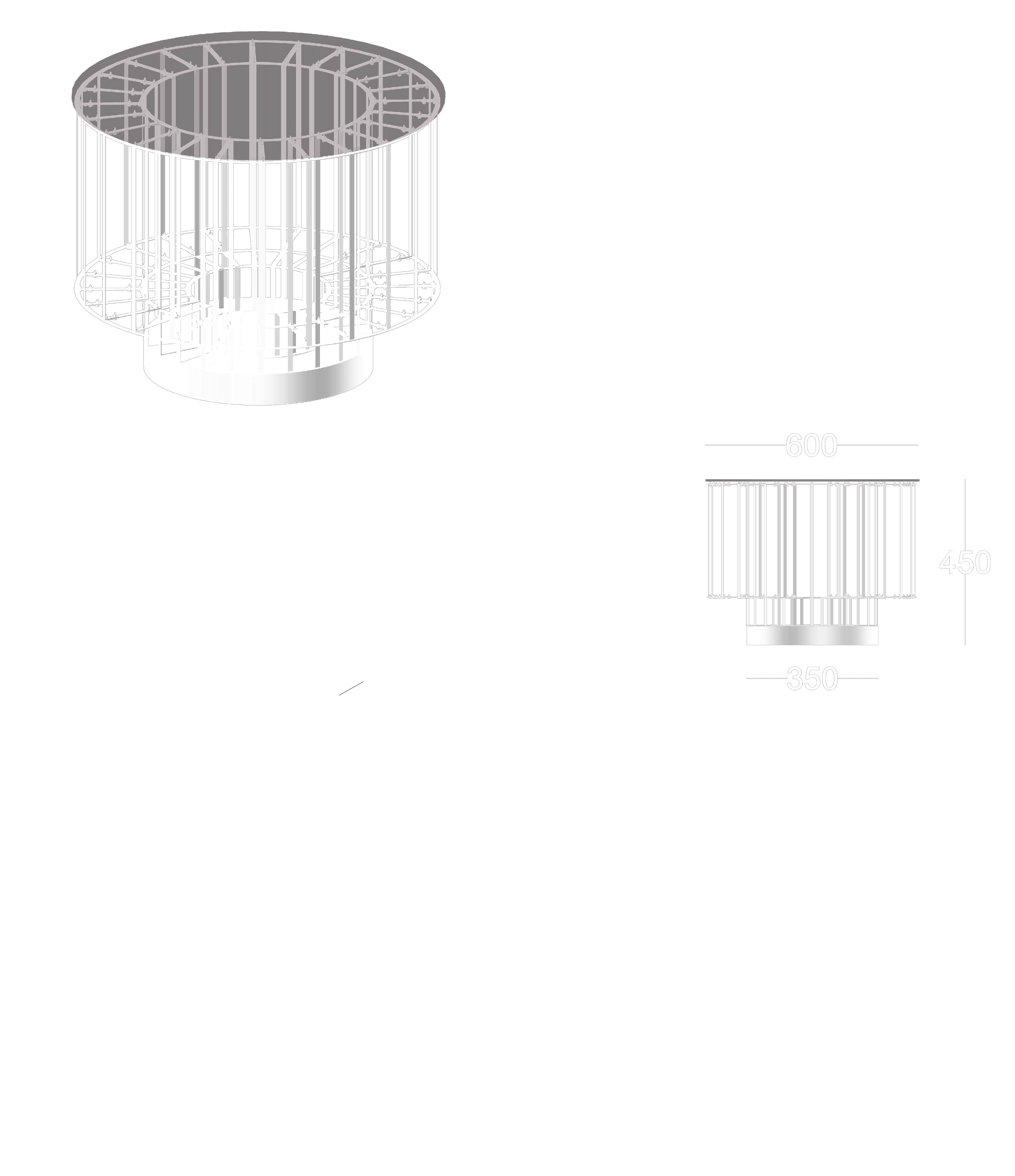 600

450

350