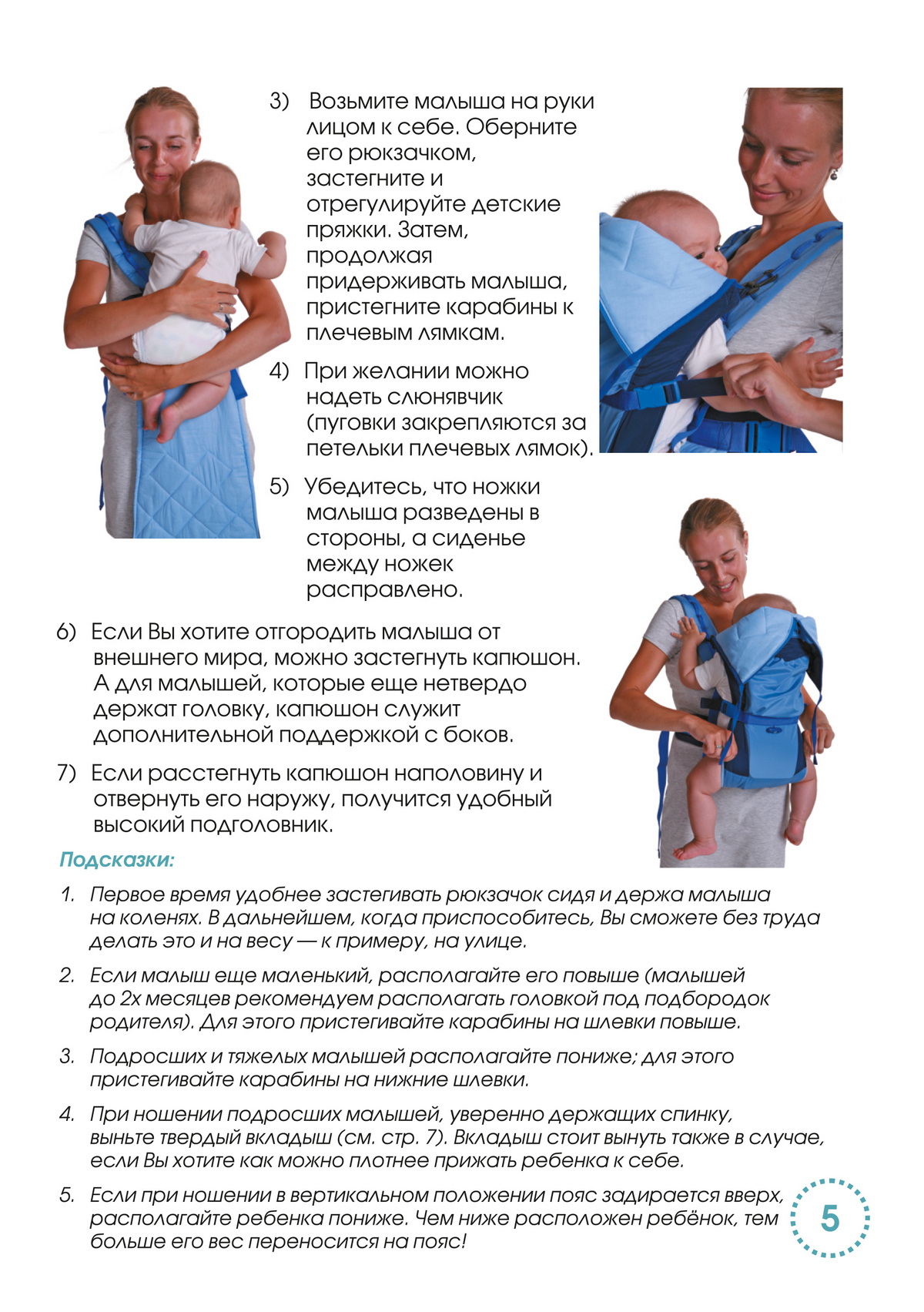 3) Возьмите малыша на руки лицом к себе. Оберните его рюкзачком, застегните и отрегулируйте детские пряжки. Затем, продолжая придерживать малыша, пристегните карабины к плечевым лямкам.

4) При желании можно надеть слюнявчик (пуговки закрепляются за петельки плечевых лямок).

5) Убедитесь, что ножки малыша разведены в стороны, а сиденье между ножек расправлено.

6) Если Вы хотите отгородить малыша от внешнего мира, можно застегнуть капюшон. А для малышей, которые еще нетвердо держат головку, капюшон служит дополнительной поддержкой с боков.

7) Если расстегнуть капюшон наполовину и отвернуть его наружу, получится удобный высокий подголовник.

Подсказки:

1. Первое время удобнее застегивать рюкзачок сидя и держа малыша на коленях. В дальнейшем, когда приспособитесь, Вы сможете без труда делать это и на весу — к примеру, на улице.

2. Если малыш еще маленький, располагайте его повыше (малышей до 2х месяцев рекомендуем располагать головкой под подбородок родителя). Для этого пристегивайте карабины на шлевки повыше.

3. Подросших и тяжелых малышей располагайте пониже; для этого пристегивайте карабины на нижние шлевки.

4. При ношении подросших малышей, уверенно держащих спинку, выньте твердый вкладыш (см. стр. 7). Вкладыш стоит вынуть также в случае, если Вы хотите как можно плотнее прижать ребенка к себе.

5. Если при ношении в вертикальном положении пояс задирается вверх, располагайте ребенка пониже. Чем ниже расположен ребёнок, тем больше его вес переносится на пояс!

5