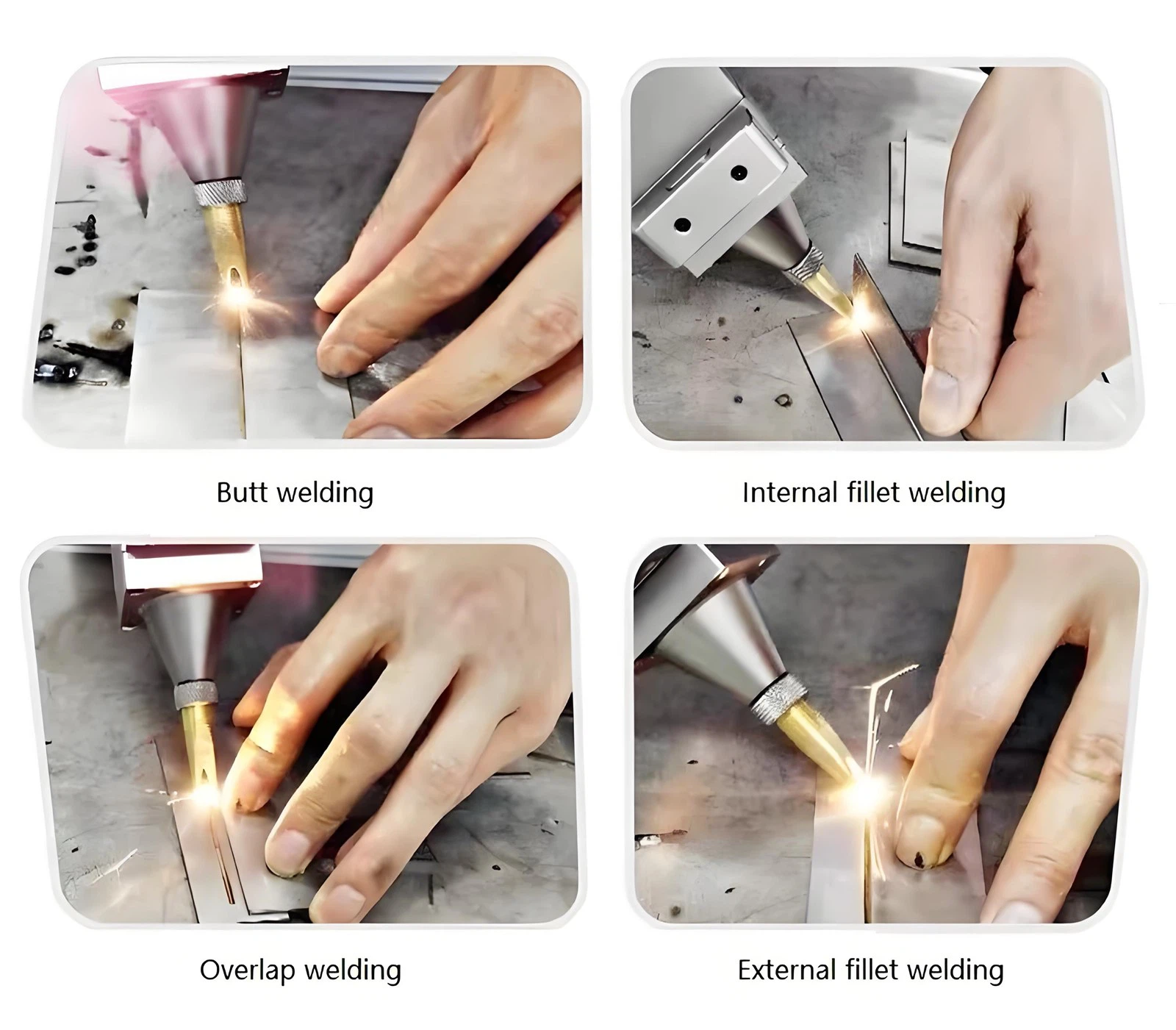 Butt welding

Internal fillet welding

Overlap welding

External fillet welding