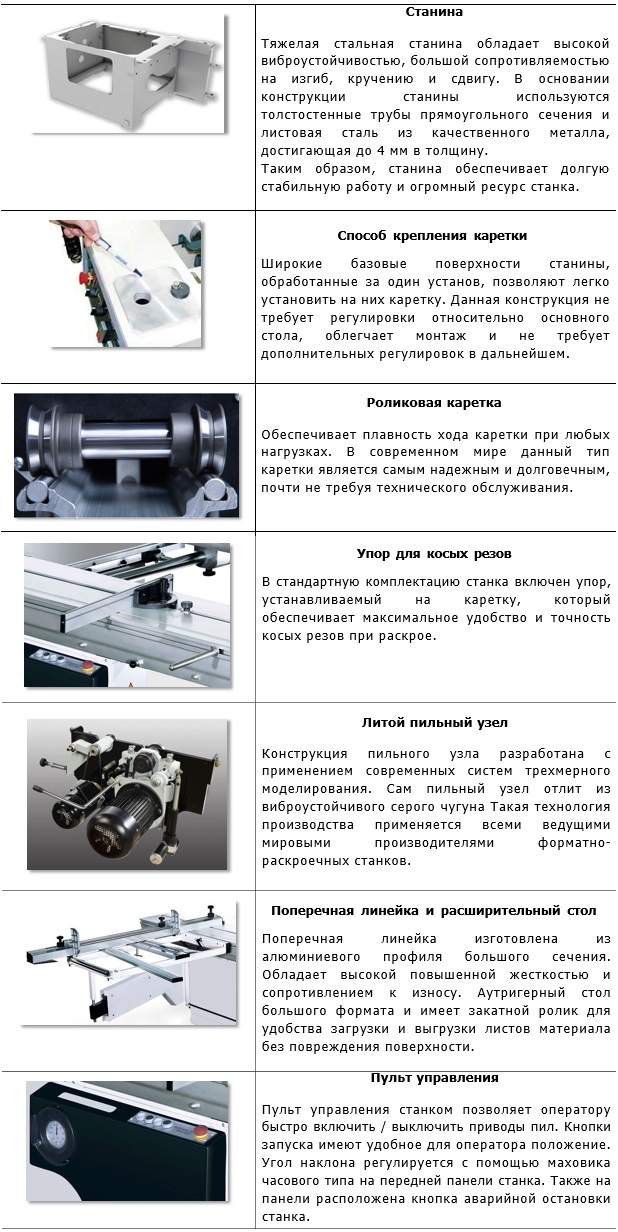 Станина

Тяжелая стальная станина обладает высокой виброустойчивостью, большой сопротивляемостью на изгиб, кручению и сдвигу. В основании конструкции станины используются толстостенные трубы прямоугольного сечения и листовая сталь из качественного металла, достигающая до 4 мм в толщину.
Таким образом, станина обеспечивает долгую стабильную работу и огромный ресурс станка.

Способ крепления каретки

Широкие базовые поверхности станины, обработанные за один установ, позволяют легко установить на них каретку. Данная конструкция не требует регулировки относительно основного стола, облегчает монтаж и не требует дополнительных регулировок в дальнейшем.

Роликовая каретка

Обеспечивает плавность хода каретки при любых нагрузках. В современном мире данный тип каретки является самым надежным и долговечным, почти не требуя технического обслуживания.

Упор для косых резов

В стандартную комплектацию станка включен упор, устанавливаемый на каретку, который обеспечивает максимальное удобство и точность косых резов при раскрое.

Литой пильный узел

Конструкция пильного узла разработана с применением современных систем трехмерного моделирования. Сам пильный узел отлит из виброустойчивого серого чугуна Такая технология производства применяется всеми ведущими мировыми производителями форматно-раскроечных станков.

Поперечная линейка и расширительный стол

Поперечная линейка изготовлена из алюминиевого профиля большого сечения. Обладает высокой повышенной жесткостью и сопротивлением к износу. Аутригерный стол большого формата и имеет закатной ролик для удобства загрузки и выгрузки листов материала без повреждения поверхности.

Пульт управления

Пульт управления станком позволяет оператору быстро включить / выключить приводы пил. Кнопки запуска имеют удобное для оператора положение. Угол наклона регулируется с помощью маховика часового типа на передней панели станка. Также на панели расположена кнопка аварийной остановки станка.