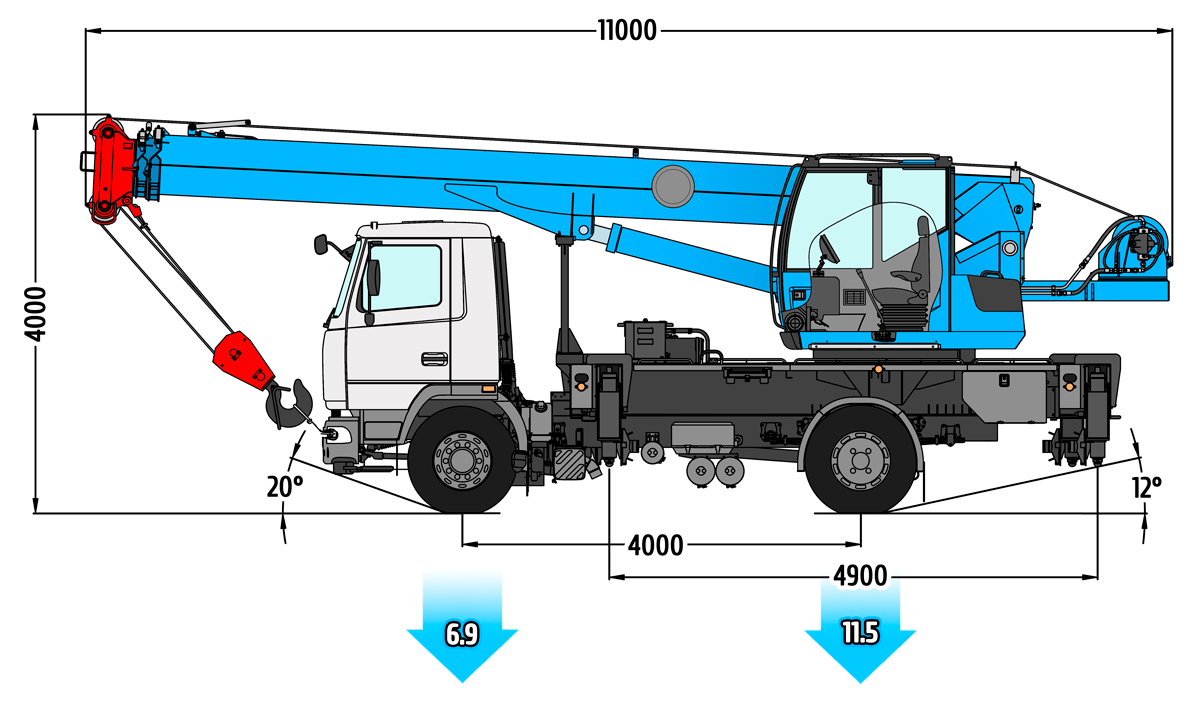 11000
4000
20°
12°
4000
4900
6.9
11.5