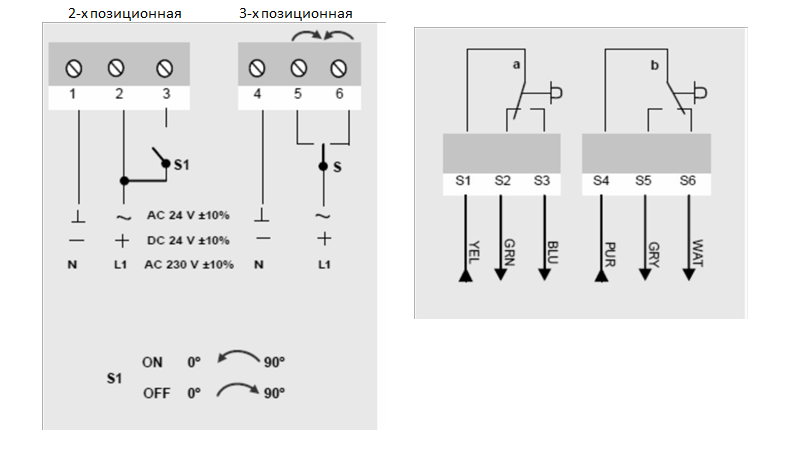 2-х позиционная

3-х позиционная

1 2 3

4 5 6

S1

S

⊥ ~ AC 24 V ±10% ⊥ ~

— + DC 24 V ±10% — +

N L1 AC 230 V ±10% N L1

S1 ON 0° 90°

OFF 0° 90°

a

b

S1 S2 S3

S4 S5 S6

YEL GRN BLU

PUR GRY WAT