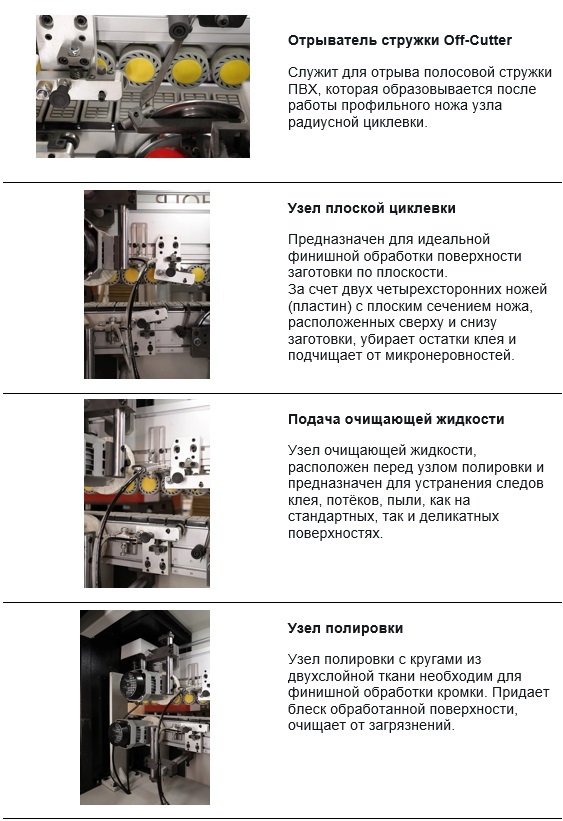 **Отрыватель стружки Off-Cutter**

Служит для отрыва полосовой стружки ПВХ, которая образовывается после работы профильного ножа узла радиусной циклевки.

**Узел плоской циклевки**

Предназначен для идеальной финишной обработки поверхности заготовки по плоскости.
За счет двух четырехсторонних ножей (пластин) с плоским сечением ножа, расположенных сверху и снизу заготовки, убирает остатки клея и подчищает от микронеровностей.

**Подача очищающей жидкости**

Узел очищающей жидкости, расположен перед узлом полировки и предназначен для устранения следов клея, потёков, пыли, как на стандартных, так и деликатных поверхностях.

**Узел полировки**

Узел полировки с кругами из двухслойной ткани необходим для финишной обработки кромки. Придает блеск обработанной поверхности, очищает от загрязнений.