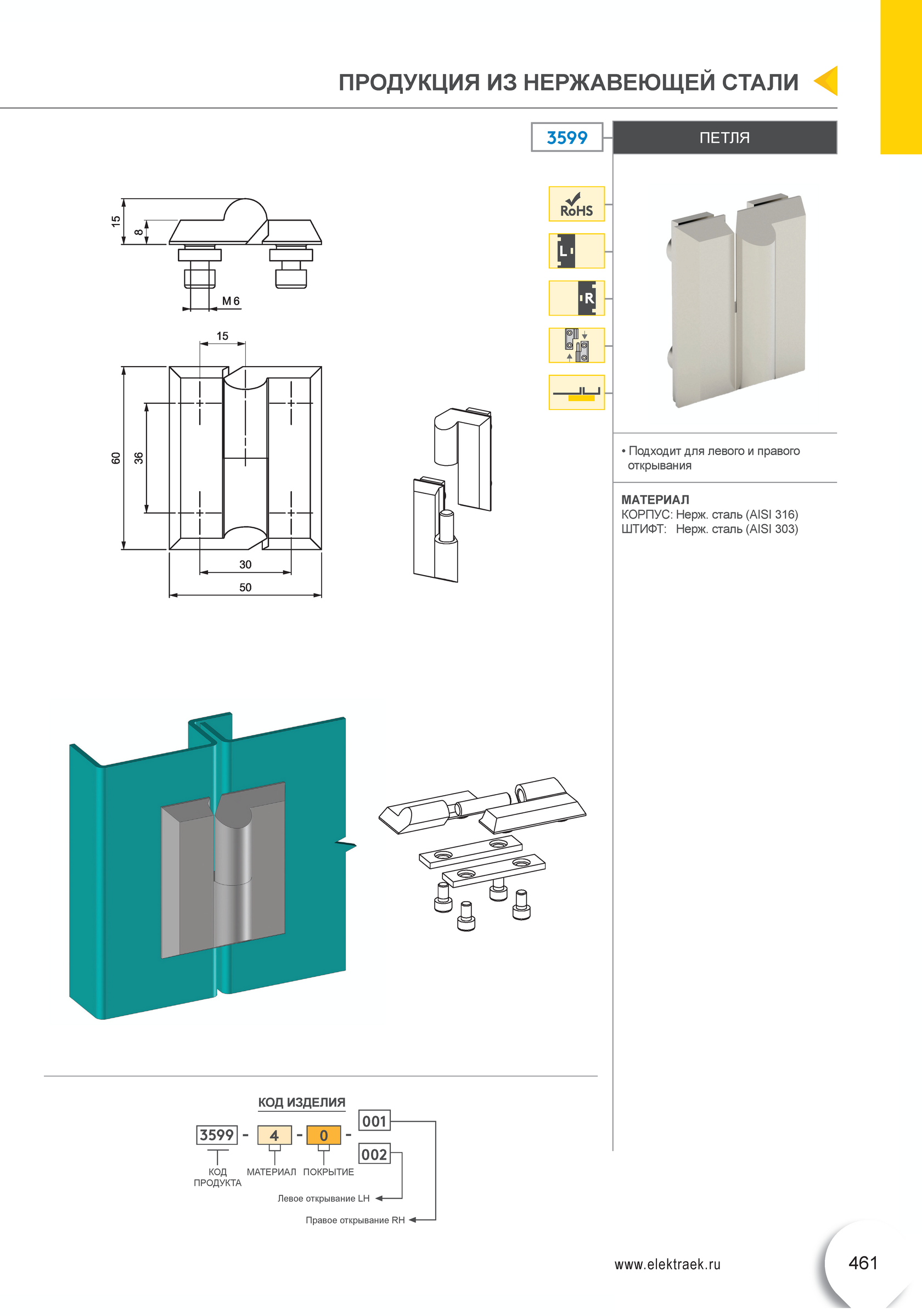 ПРОДУКЦИЯ ИЗ НЕРЖАВЕЮЩЕЙ СТАЛИ

3599

ПЕТЛЯ

RoHS

L

R

15

8

M 6

15

60

36

30

50

• Подходит для левого и правого открывания

МАТЕРИАЛ
КОРПУС: Нерж. сталь (AISI 316)
ШТИФТ: Нерж. сталь (AISI 303)

КОД ИЗДЕЛИЯ

3599 - 4 - 0 - 001 002

КОД ПРОДУКТА

МАТЕРИАЛ

ПОКРЫТИЕ

Левое открывание LH

Правое открывание RH

www.elektraek.ru

461