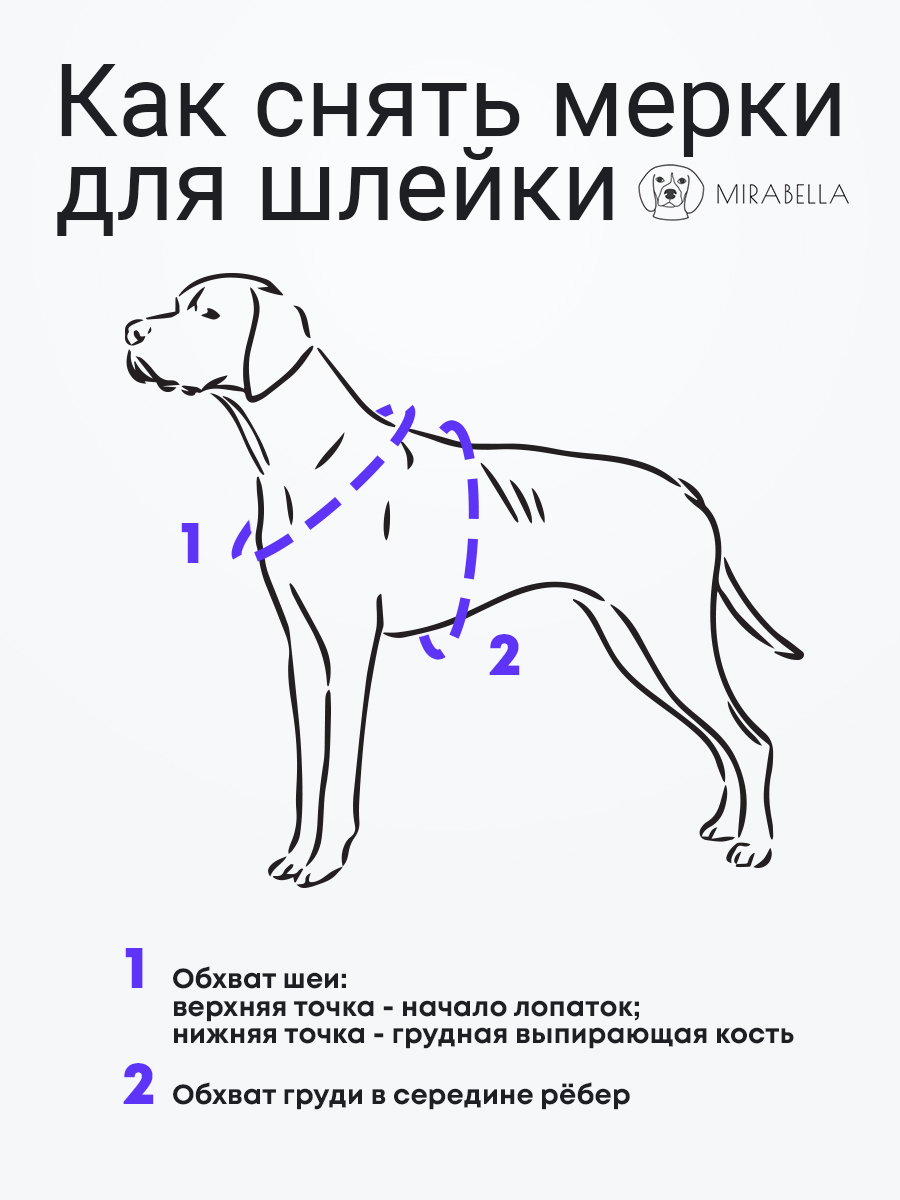 Как снять мерки для шлейки

MIRABELLA

1

2

1 Обхват шеи:
верхняя точка - начало лопаток;
нижняя точка - грудная выпирающая кость

2 Обхват груди в середине рёбер