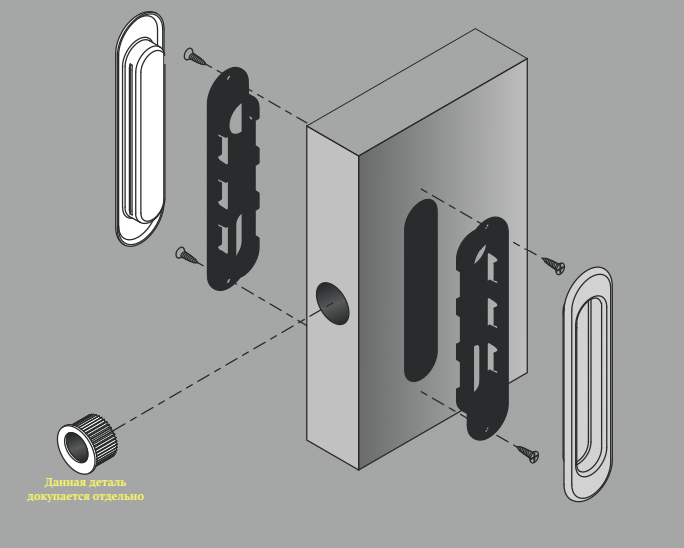 Данная деталь докупается отдельно