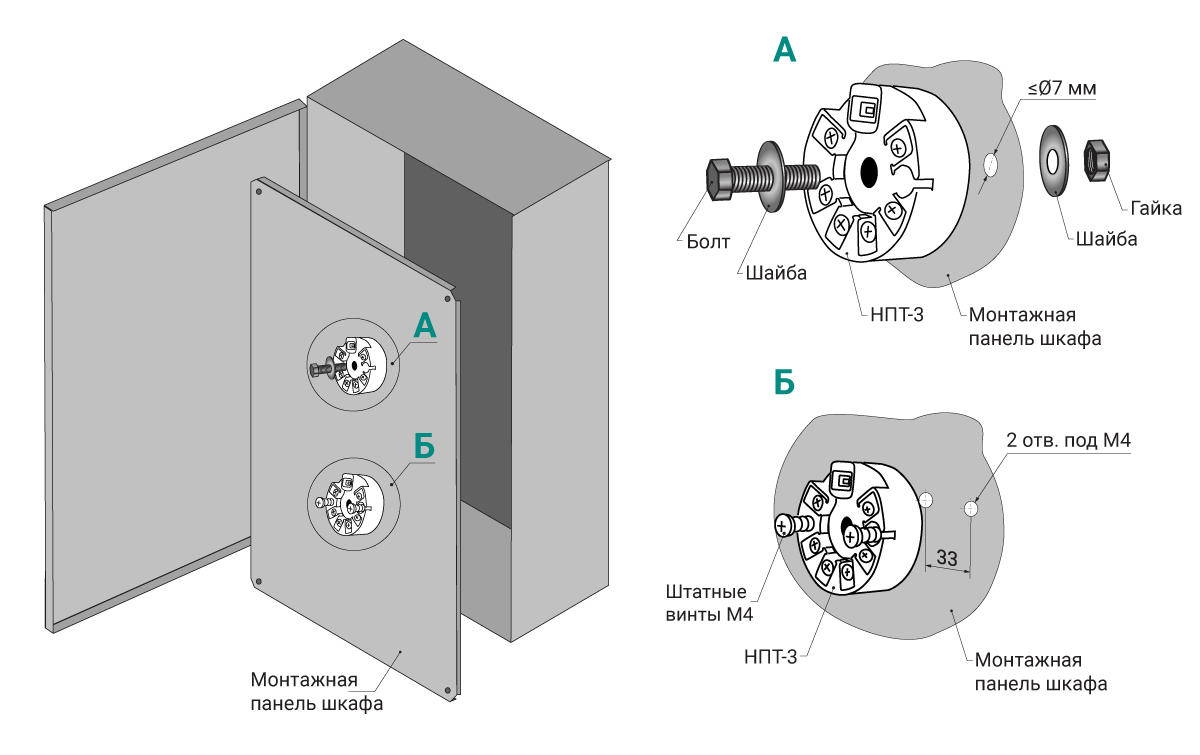 А

Б

Монтажная панель шкафа

А

≤Ø7 мм

Болт

Шайба

НПТ-3

Монтажная панель шкафа

Шайба

Гайка

Б

2 отв. под М4

33

Штатные винты М4

НПТ-3

Монтажная панель шкафа