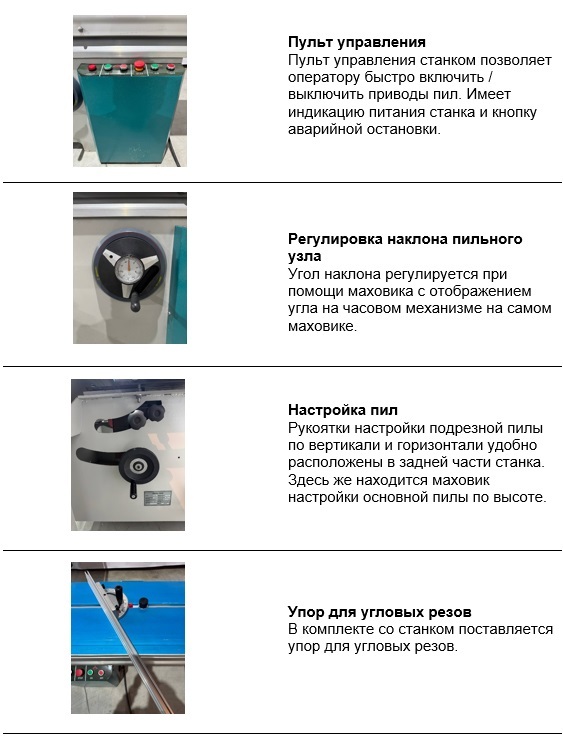 **Пульт управления**
Пульт управления станком позволяет оператору быстро включить / выключить приводы пил. Имеет индикацию питания станка и кнопку аварийной остановки.

**Регулировка наклона пильного узла**
Угол наклона регулируется при помощи маховика с отображением угла на часовом механизме на самом маховике.

**Настройка пил**
Рукоятки настройки подрезной пилы по вертикали и горизонтали удобно расположены в задней части станка. Здесь же находится маховик настройки основной пилы по высоте.

**Упор для угловых резов**
В комплекте со станком поставляется упор для угловых резов.