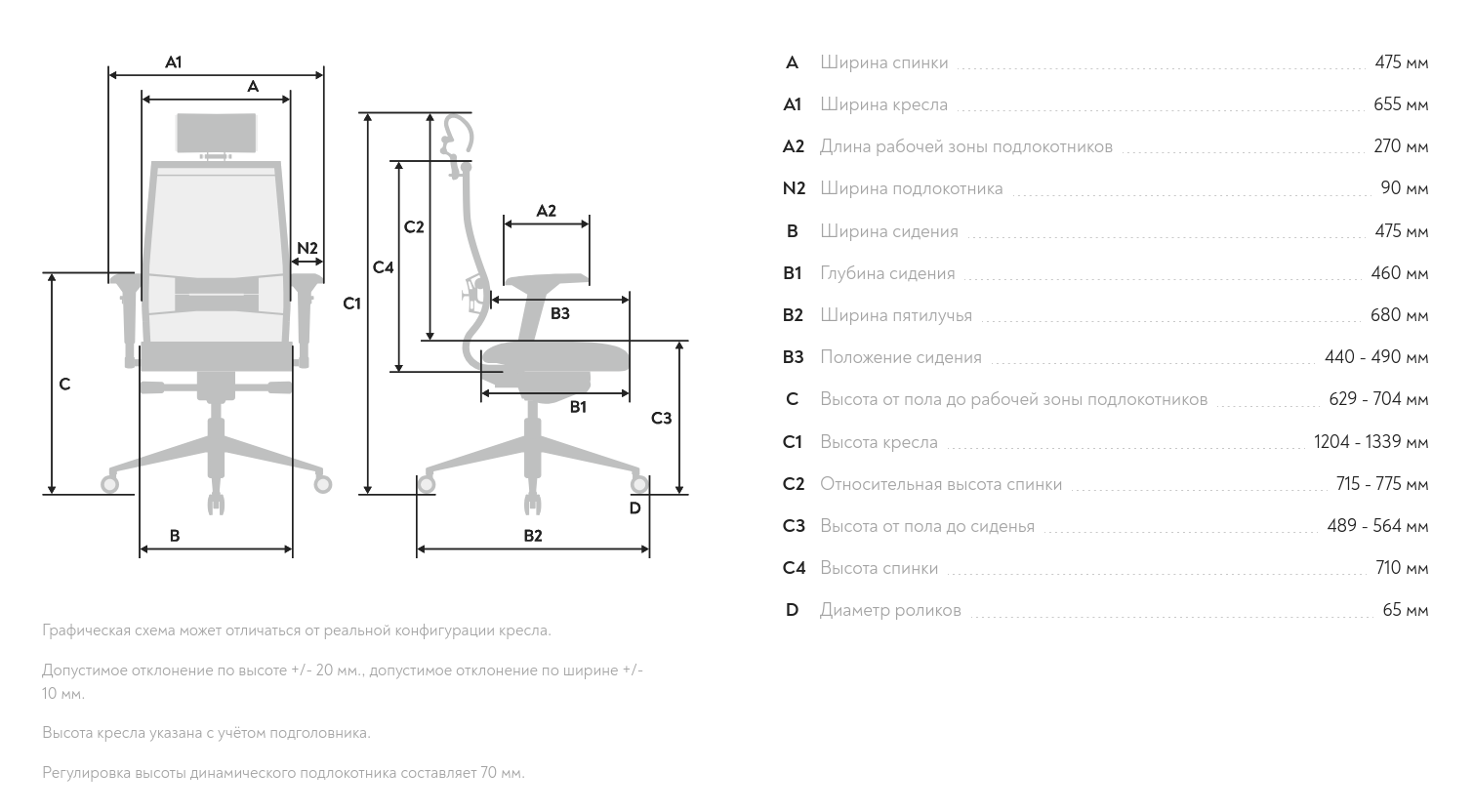 A1

A

N2

C

B

C1

C4

C2

A2

B3

B1

C3

D

B2

Графическая схема может отличаться от реальной конфигурации кресла.

Допустимое отклонение по высоте +/- 20 мм., допустимое отклонение по ширине +/- 10 мм.

Высота кресла указана с учётом подголовника.

Регулировка высоты динамического подлокотника составляет 70 мм.

| | | |
|---|---|---|
| A | Ширина спинки | 475 мм |
| A1 | Ширина кресла | 655 мм |
| A2 | Длина рабочей зоны подлокотников | 270 мм |
| N2 | Ширина подлокотника | 90 мм |
| B | Ширина сидения | 475 мм |
| B1 | Глубина сидения | 460 мм |
| B2 | Ширина пятилучья | 680 мм |
| B3 | Положение сидения | 440 - 490 мм |
| C | Высота от пола до рабочей зоны подлокотников | 629 - 704 мм |
| C1 | Высота кресла | 1204 - 1339 мм |
| C2 | Относительная высота спинки | 715 - 775 мм |
| C3 | Высота от пола до сиденья | 489 - 564 мм |
| C4 | Высота спинки | 710 мм |
| D | Диаметр роликов | 65 мм |