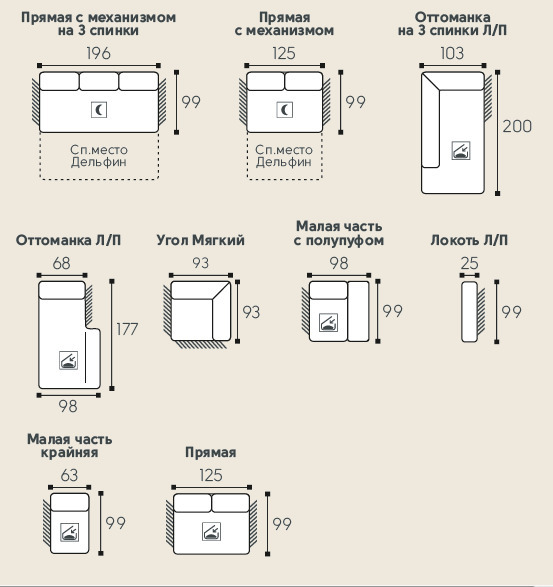 Прямая с механизмом на 3 спинки

196

99

Сп.место Дельфин

Прямая с механизмом

125

99

Сп.место Дельфин

Оттоманка на 3 спинки Л/П

103

200

Оттоманка Л/П

68

177

98

Угол Мягкий

93

93

Малая часть с полупуфом

98

99

Локоть Л/П

25

99

Малая часть крайняя

63

99

Прямая

125

99