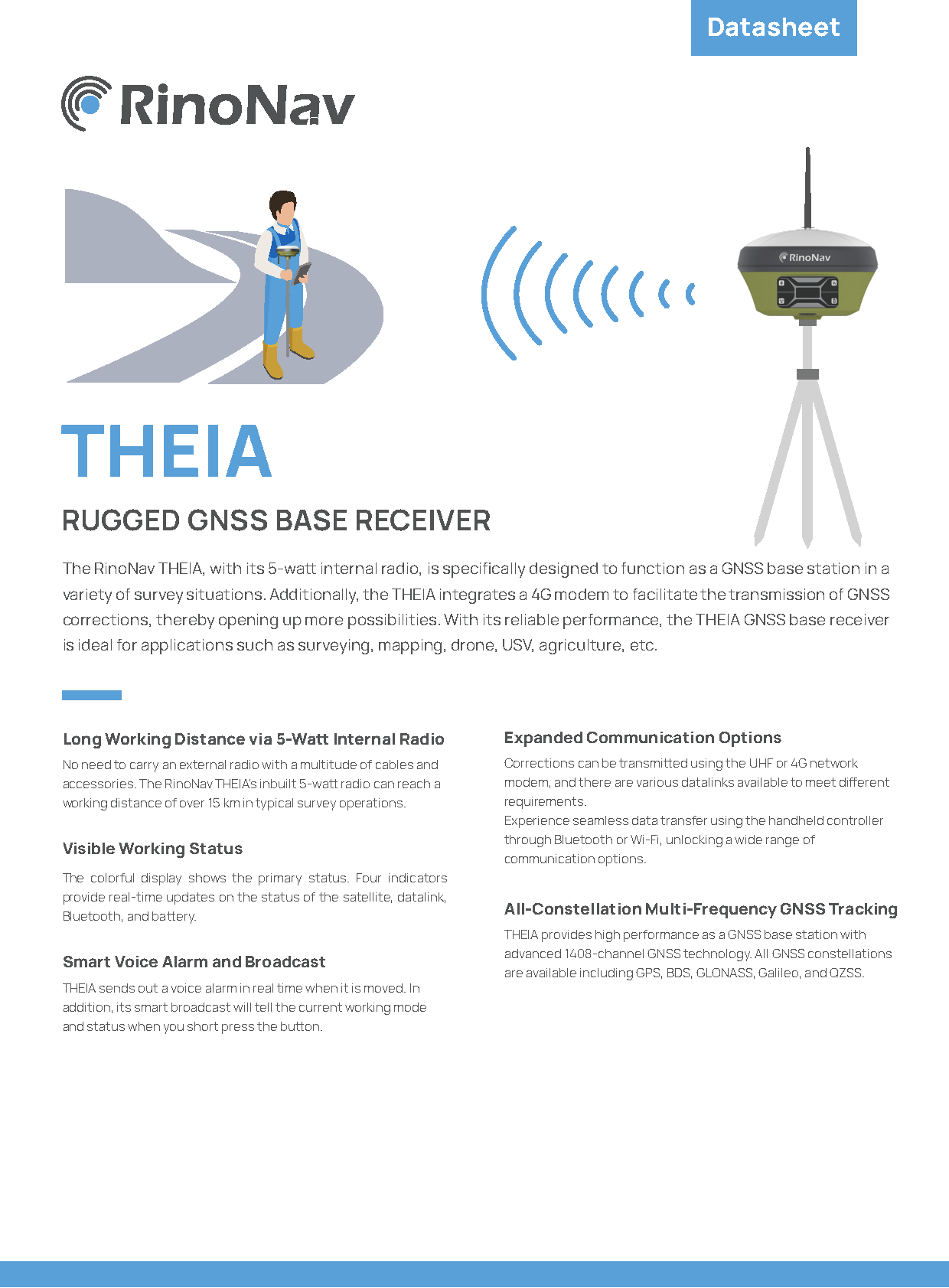 Datasheet

RinoNav

RinoNav

THEIA

RUGGED GNSS BASE RECEIVER

The RinoNav THEIA, with its 5-watt internal radio, is specifically designed to function as a GNSS base station in a variety of survey situations. Additionally, the THEIA integrates a 4G modem to facilitate the transmission of GNSS corrections, thereby opening up more possibilities. With its reliable performance, the THEIA GNSS base receiver is ideal for applications such as surveying, mapping, drone, USV, agriculture, etc.

Long Working Distance via 5-Watt Internal Radio

No need to carry an external radio with a multitude of cables and accessories. The RinoNav THEIA's inbuilt 5-watt radio can reach a working distance of over 15 km in typical survey operations.

Visible Working Status

The colorful display shows the primary status. Four indicators provide real-time updates on the status of the satellite, datalink, Bluetooth, and battery.

Smart Voice Alarm and Broadcast

THEIA sends out a voice alarm in real time when it is moved. In addition, its smart broadcast will tell the current working mode and status when you short press the button.

Expanded Communication Options

Corrections can be transmitted using the UHF or 4G network modem, and there are various datalinks available to meet different requirements.
Experience seamless data transfer using the handheld controller through Bluetooth or Wi-Fi, unlocking a wide range of communication options.

All-Constellation Multi-Frequency GNSS Tracking

THEIA provides high performance as a GNSS base station with advanced 1408-channel GNSS technology. All GNSS constellations are available including GPS, BDS, GLONASS, Galileo, and QZSS.