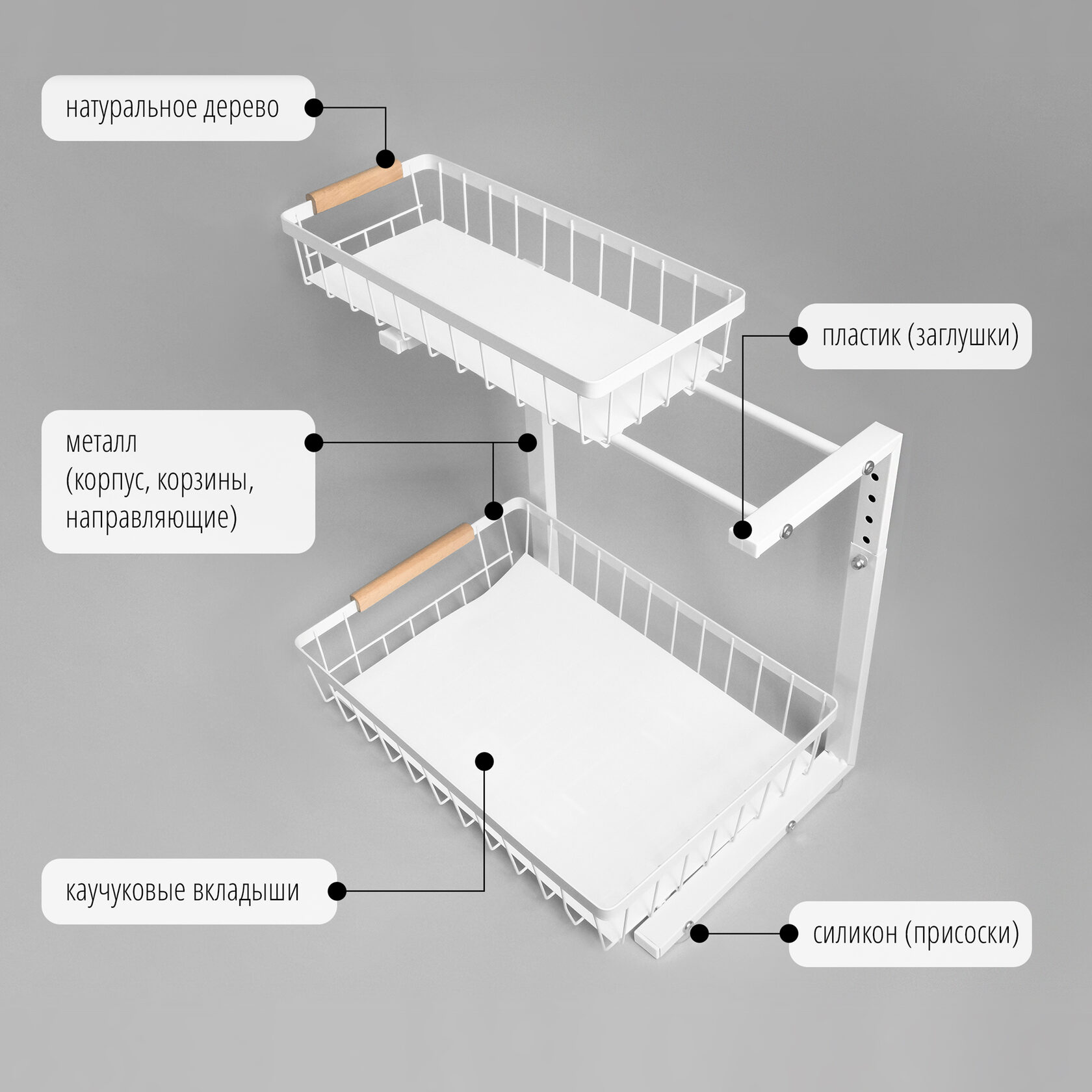 натуральное дерево

пластик (заглушки)

металл (корпус, корзины, направляющие)

каучуковые вкладыши

силикон (присоски)