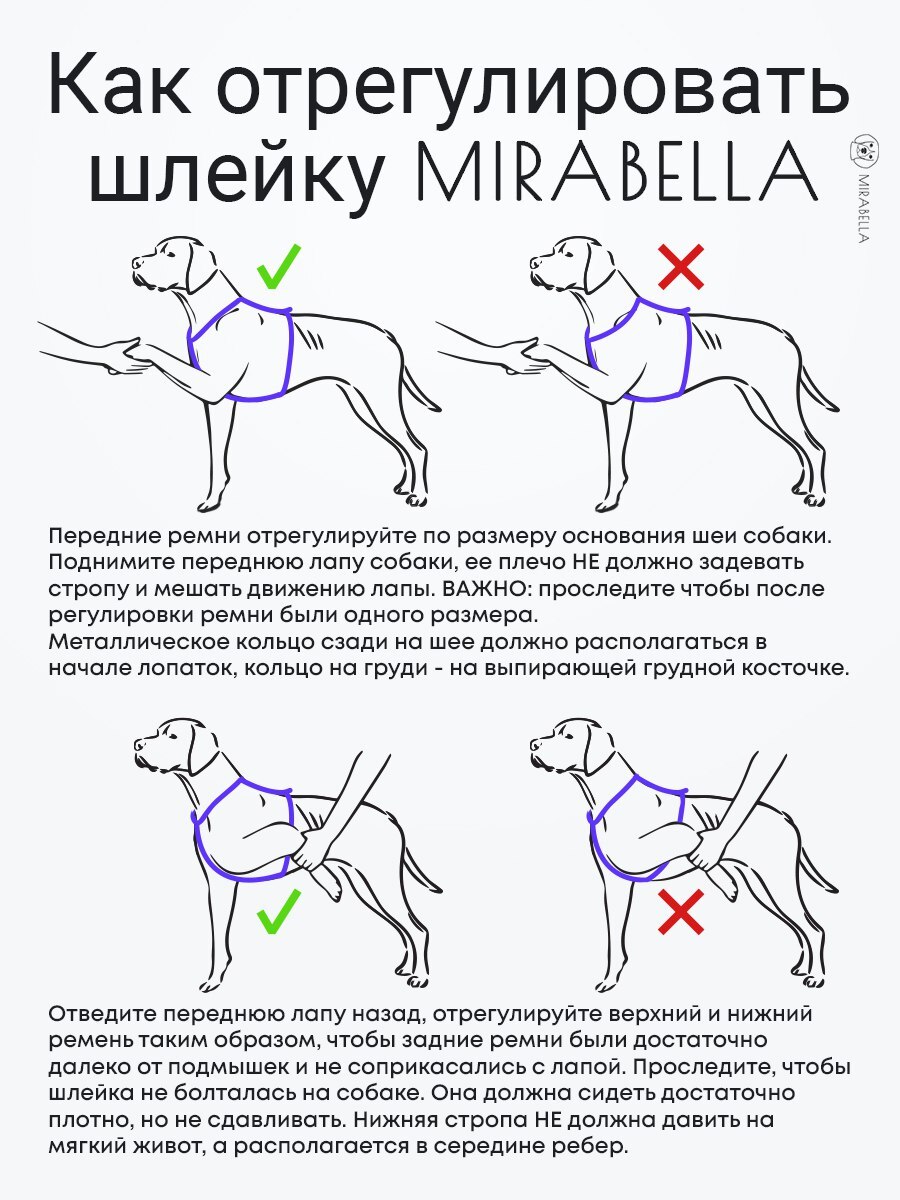 Как отрегулировать шлейку MIRABELLA

MIRABELLA

Передние ремни отрегулируйте по размеру основания шеи собаки. Поднимите переднюю лапу собаки, ее плечо НЕ должно задевать стропу и мешать движению лапы. ВАЖНО: проследите чтобы после регулировки ремни были одного размера.
Металлическое кольцо сзади на шее должно располагаться в начале лопаток, кольцо на груди - на выпирающей грудной косточке.

Отведите переднюю лапу назад, отрегулируйте верхний и нижний ремень таким образом, чтобы задние ремни были достаточно далеко от подмышек и не соприкасались с лапой. Проследите, чтобы шлейка не болталась на собаке. Она должна сидеть достаточно плотно, но не сдавливать. Нижняя стропа НЕ должна давить на мягкий живот, а располагается в середине ребер.