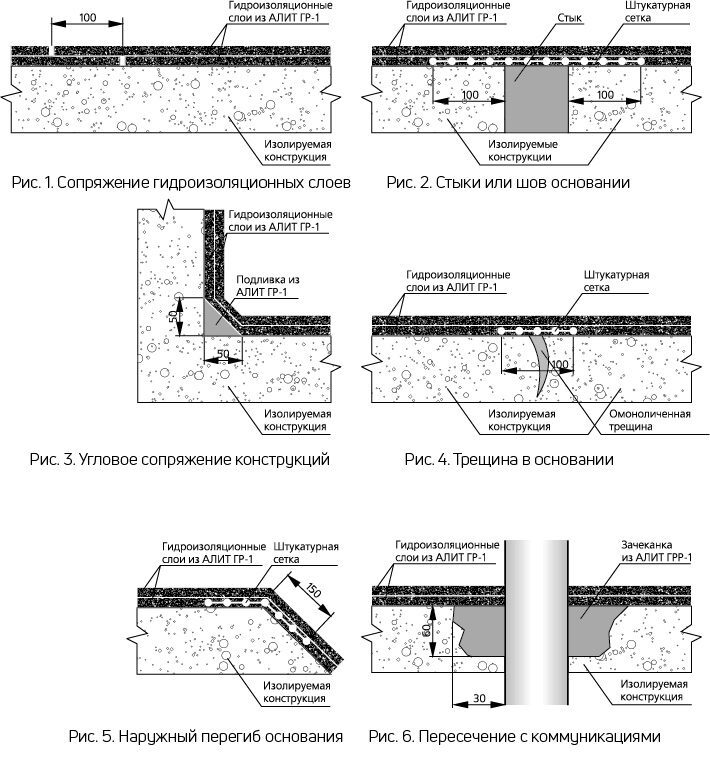 100

Гидроизоляционные слои из АЛИТ ГР-1

Изолируемая конструкция

Рис. 1. Сопряжение гидроизоляционных слоев

Гидроизоляционные слои из АЛИТ ГР-1

Стык

Штукатурная сетка

100

100

Изолируемые конструкции

Рис. 2. Стыки или шов основании

Гидроизоляционные слои из АЛИТ ГР-1

Подливка из АЛИТ ГР-1

50

50

Изолируемая конструкция

Рис. 3. Угловое сопряжение конструкций

Гидроизоляционные слои из АЛИТ ГР-1

Штукатурная сетка

100

Изолируемая конструкция

Омоноличенная трещина

Рис. 4. Трещина в основании

Гидроизоляционные слои из АЛИТ ГР-1

Штукатурная сетка

150

Изолируемая конструкция

Рис. 5. Наружный перегиб основания

Гидроизоляционные слои из АЛИТ ГР-1

Зачеканка из АЛИТ ГРР-1

60

30

Изолируемая конструкция

Рис. 6. Пересечение с коммуникациями