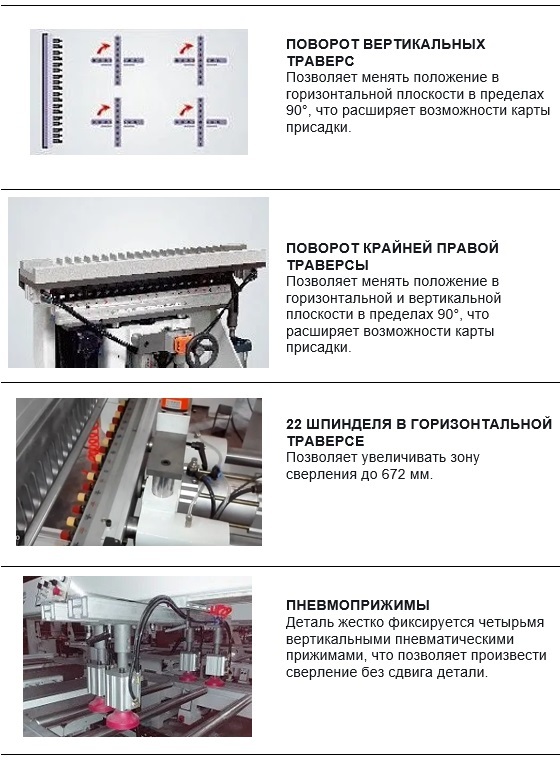 ПОВОРОТ ВЕРТИКАЛЬНЫХ ТРАВЕРС
Позволяет менять положение в горизонтальной плоскости в пределах 90°, что расширяет возможности карты присадки.

ПОВОРОТ КРАЙНЕЙ ПРАВОЙ ТРАВЕРСЫ
Позволяет менять положение в горизонтальной и вертикальной плоскости в пределах 90°, что расширяет возможности карты присадки.

22 ШПИНДЕЛЯ В ГОРИЗОНТАЛЬНОЙ ТРАВЕРСЕ
Позволяет увеличивать зону сверления до 672 мм.

ПНЕВМОПРИЖИМЫ
Деталь жестко фиксируется четырьмя вертикальными пневматическими прижимами, что позволяет произвести сверление без сдвига детали.