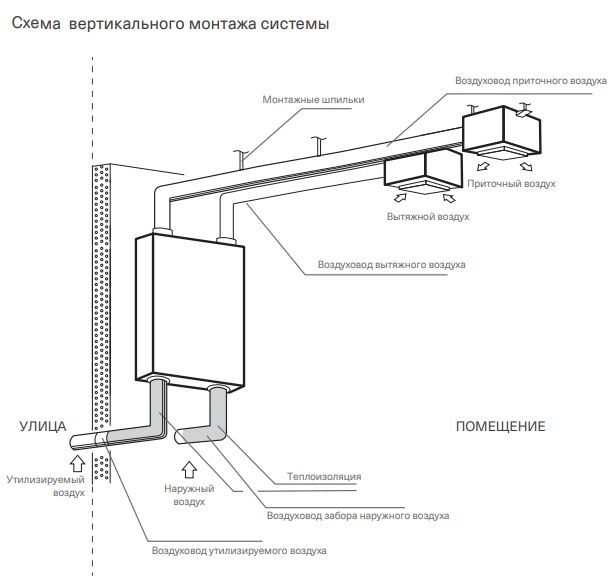 Схема вертикального монтажа системы

Воздуховод приточного воздуха

Монтажные шпильки

Приточный воздух

Вытяжной воздух

Воздуховод вытяжного воздуха

УЛИЦА

ПОМЕЩЕНИЕ

Утилизируемый воздух

Наружный воздух

Теплоизоляция

Воздуховод забора наружного воздуха

Воздуховод утилизируемого воздуха