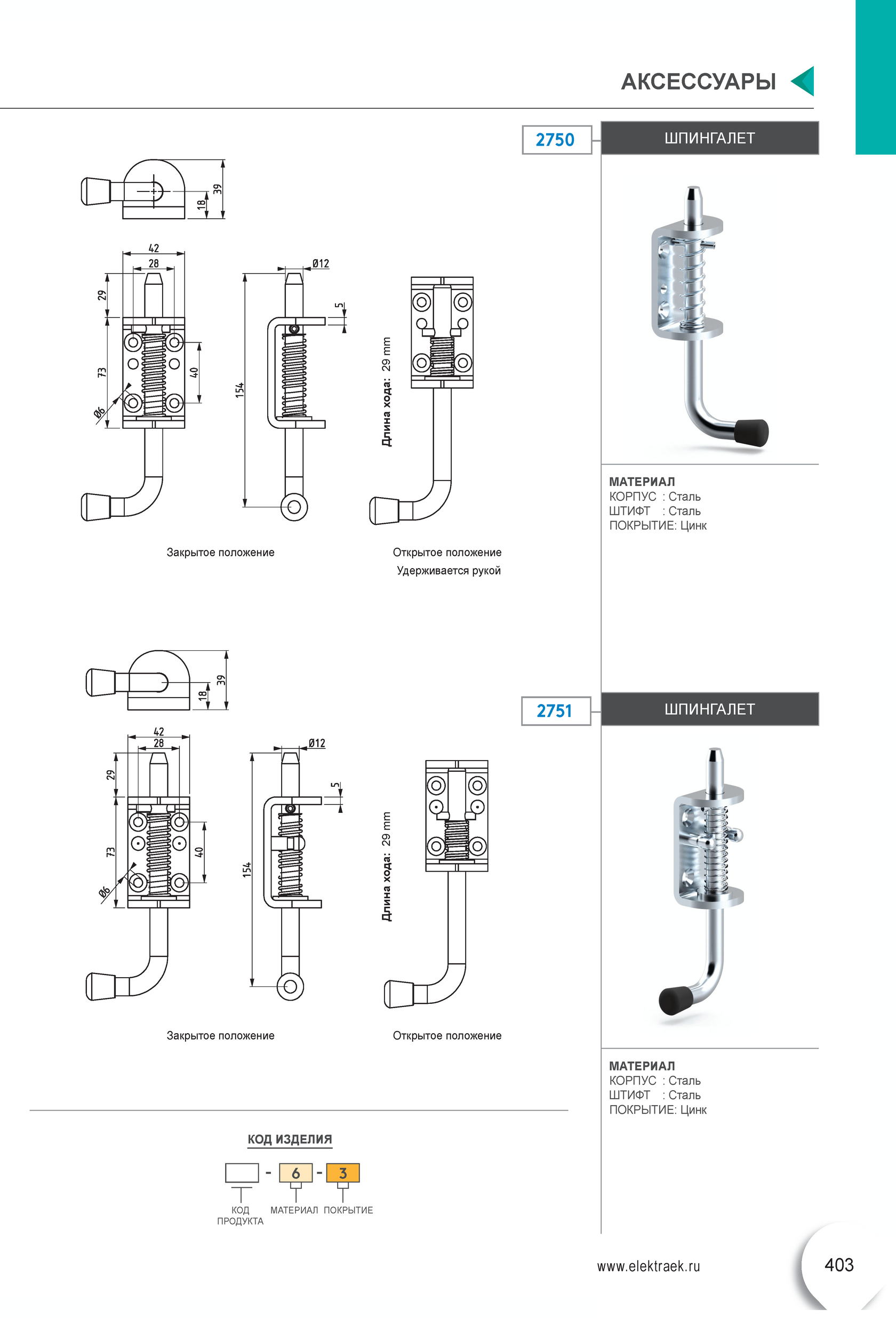 АКСЕССУАРЫ

2750

ШПИНГАЛЕТ

39
18
42
28
29
73
40
Ø6
Ø12
5
154
Длина хода: 29 mm

Закрытое положение

Открытое положение
Удерживается рукой

МАТЕРИАЛ
КОРПУС : Сталь
ШТИФТ : Сталь
ПОКРЫТИЕ: Цинк

2751

ШПИНГАЛЕТ

39
18
42
28
29
73
40
Ø6
Ø12
5
154
Длина хода: 29 mm

Закрытое положение

Открытое положение

МАТЕРИАЛ
КОРПУС : Сталь
ШТИФТ : Сталь
ПОКРЫТИЕ: Цинк

КОД ИЗДЕЛИЯ

- 6 - 3

КОД ПРОДУКТА МАТЕРИАЛ ПОКРЫТИЕ

www.elektraek.ru

403