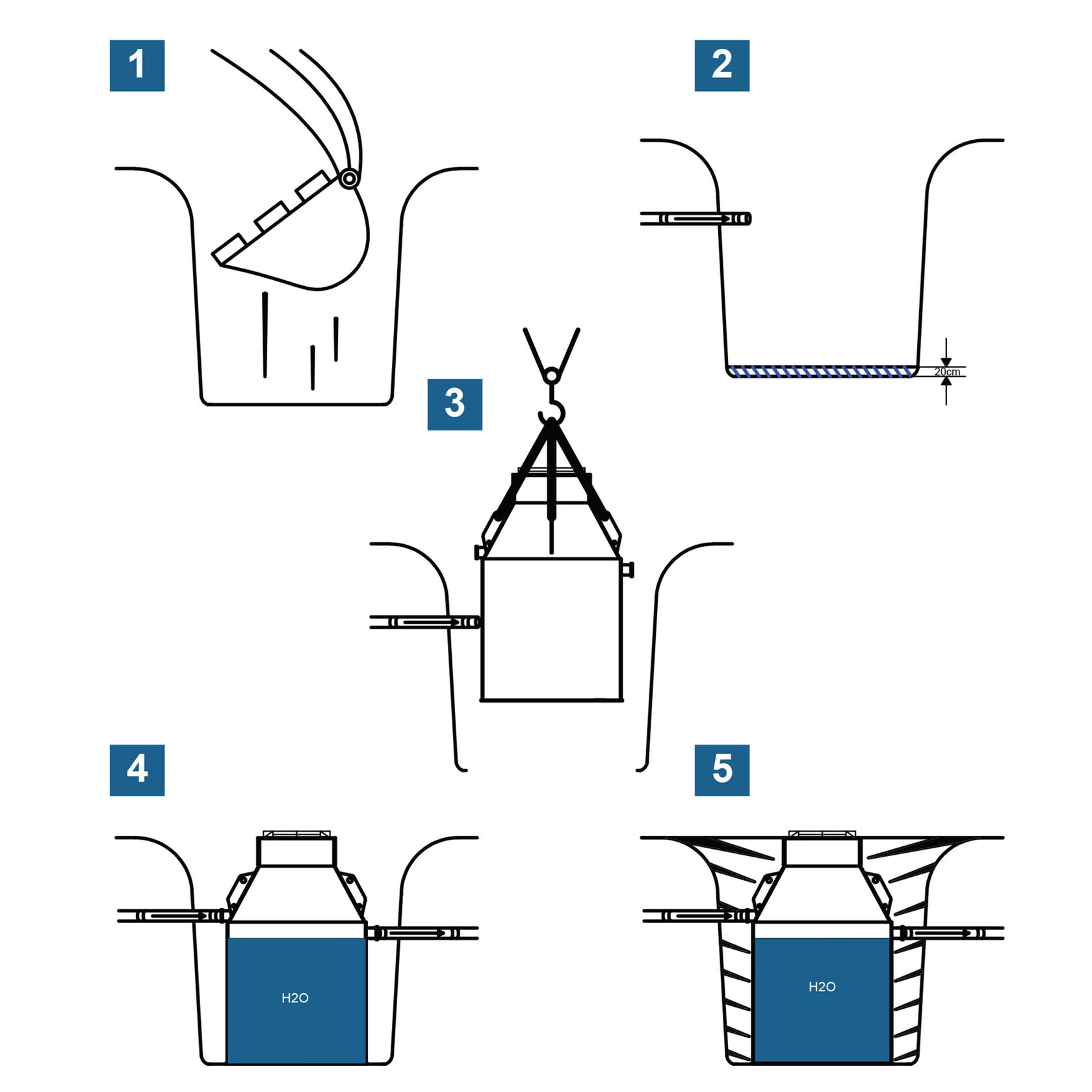 1

2

20cm

3

4

H2O

5

H2O