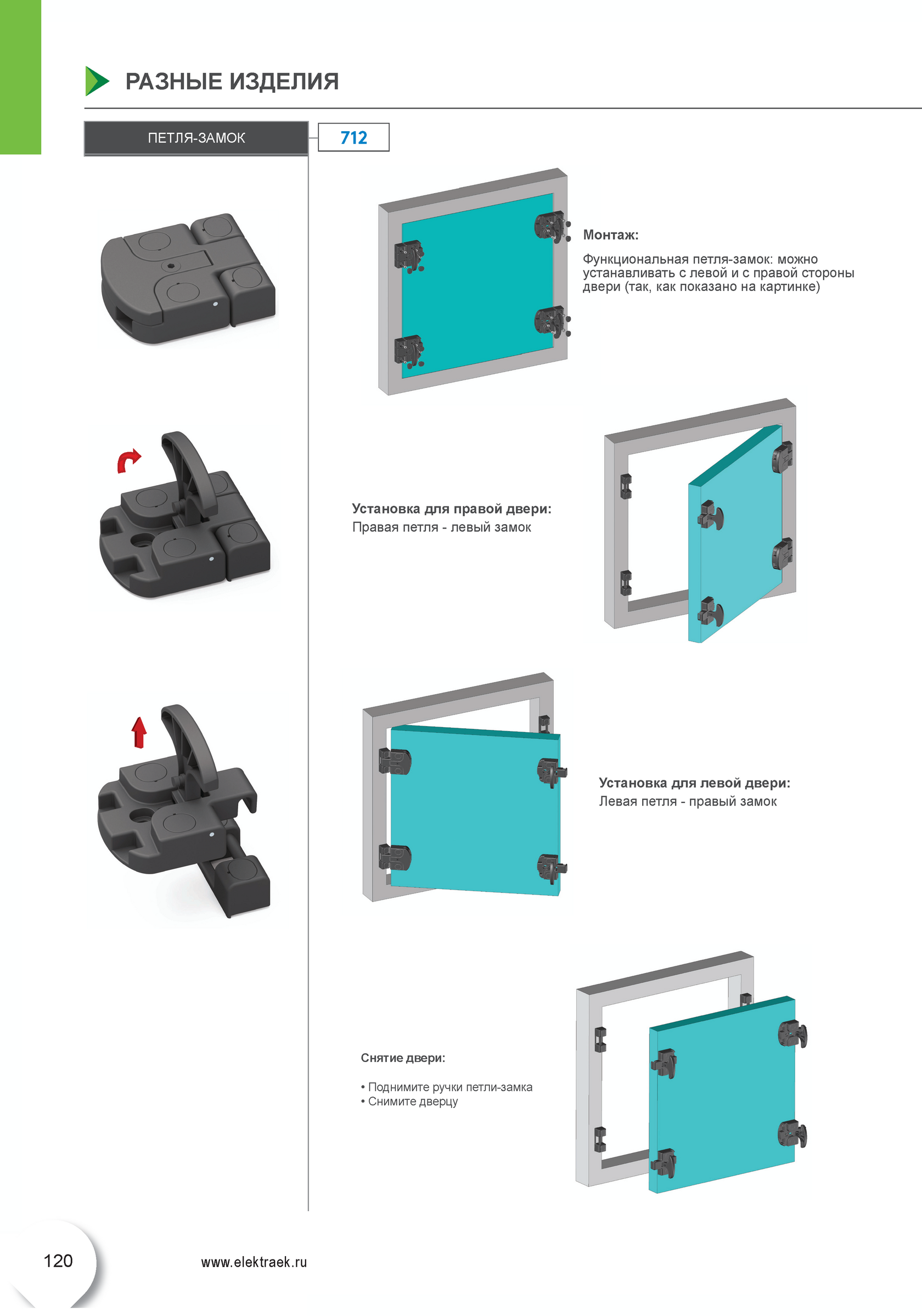 РАЗНЫЕ ИЗДЕЛИЯ

ПЕТЛЯ-ЗАМОК

712

Монтаж:

Функциональная петля-замок: можно устанавливать с левой и с правой стороны двери (так, как показано на картинке)

Установка для правой двери:
Правая петля - левый замок

Установка для левой двери:
Левая петля - правый замок

Снятие двери:

• Поднимите ручки петли-замка
• Снимите дверцу

120

www.elektraek.ru