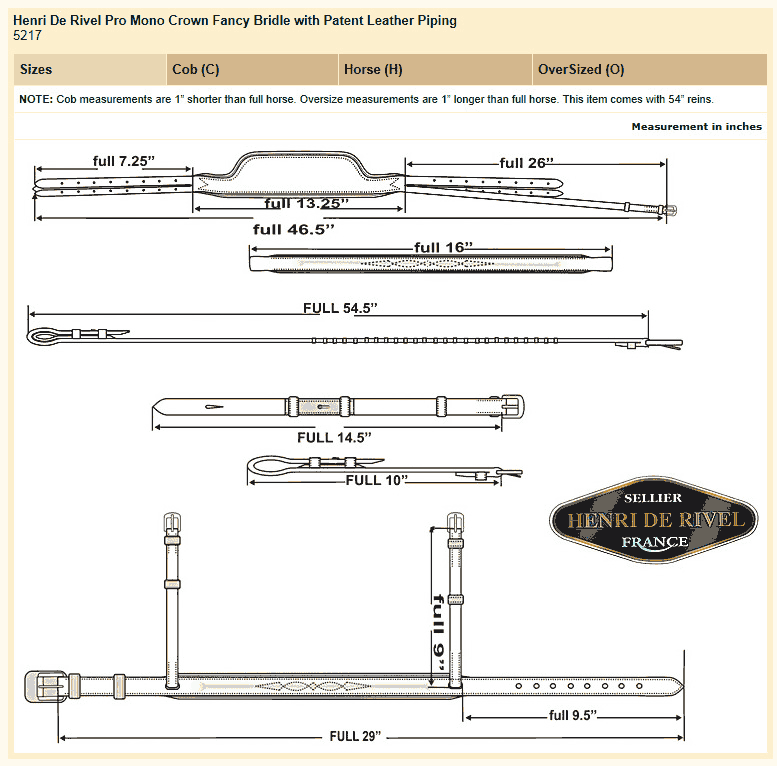 Henri De Rivel Pro Mono Crown Fancy Bridle with Patent Leather Piping
5217

| Sizes | Cob (C) | Horse (H) | OverSized (O) |
|---|---|---|---|

NOTE: Cob measurements are 1" shorter than full horse. Oversize measurements are 1" longer than full horse. This item comes with 54" reins.

Measurement in inches

full 7.25"
full 26"
full 13.25"
full 46.5"
full 16"
FULL 54.5"
FULL 14.5"
FULL 10"
SELLIER
HENRI DE RIVEL
FRANCE
full 9"
full 9.5"
FULL 29"