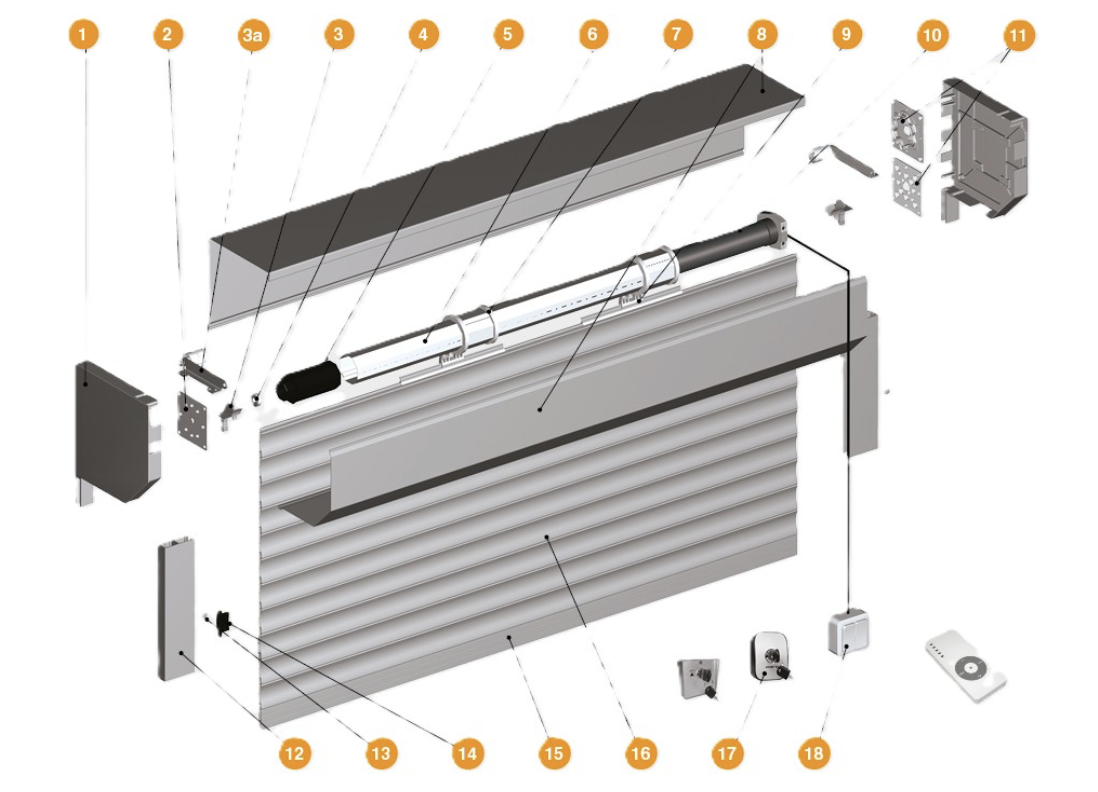 1
2
3a
3
4
5
6
7
8
9
10
11
12
13
14
15
16
17
18