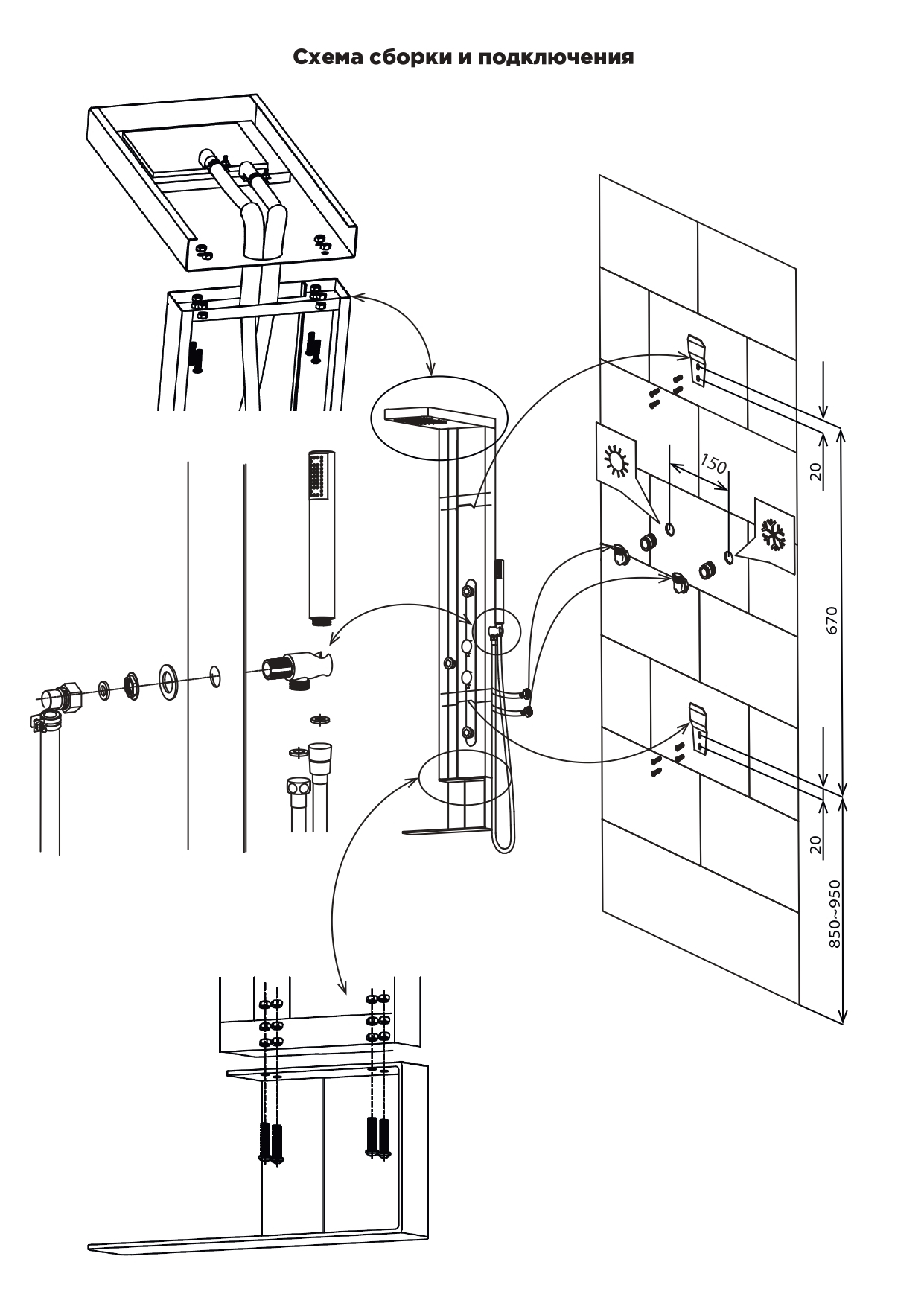 Схема сборки и подключения

150

20

670

20

850~950