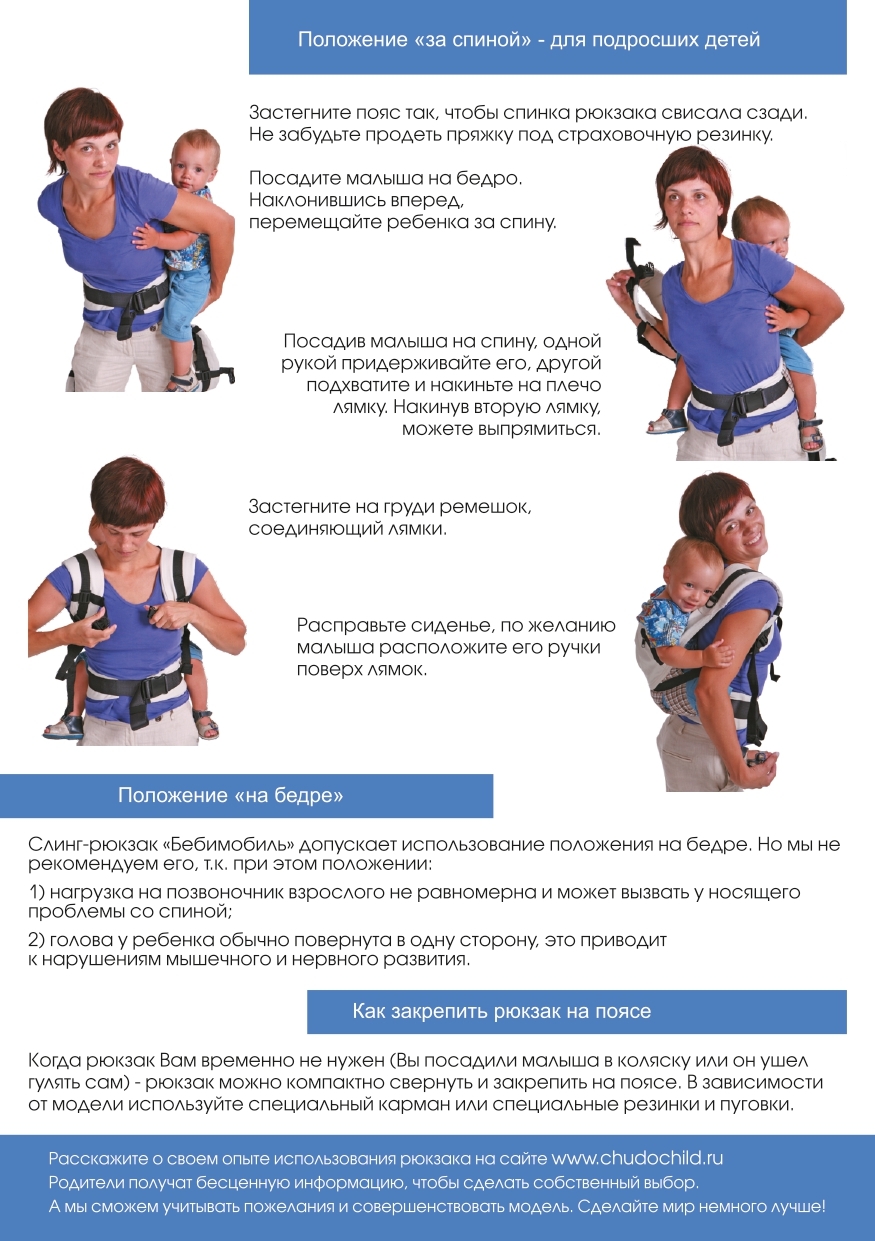 Положение «за спиной» - для подросших детей

Застегните пояс так, чтобы спинка рюкзака свисала сзади. Не забудьте продеть пряжку под страховочную резинку.

Посадите малыша на бедро. Наклонившись вперед, перемещайте ребенка за спину.

Посадив малыша на спину, одной рукой придерживайте его, другой подхватите и накиньте на плечо лямку. Накинув вторую лямку, можете выпрямиться.

Застегните на груди ремешок, соединяющий лямки.

Расправьте сиденье, по желанию малыша расположите его ручки поверх лямок.

Положение «на бедре»

Слинг-рюкзак «Бебимобиль» допускает использование положения на бедре. Но мы не рекомендуем его, т.к. при этом положении:

1) нагрузка на позвоночник взрослого не равномерна и может вызвать у носящего проблемы со спиной;

2) голова у ребенка обычно повернута в одну сторону, это приводит к нарушениям мышечного и нервного развития.

Как закрепить рюкзак на поясе

Когда рюкзак Вам временно не нужен (Вы посадили малыша в коляску или он ушел гулять сам) - рюкзак можно компактно свернуть и закрепить на поясе. В зависимости от модели используйте специальный карман или специальные резинки и пуговки.

Расскажите о своем опыте использования рюкзака на сайте www.chudochild.ru
Родители получат бесценную информацию, чтобы сделать собственный выбор.
А мы сможем учитывать пожелания и совершенствовать модель. Сделайте мир немного лучше!