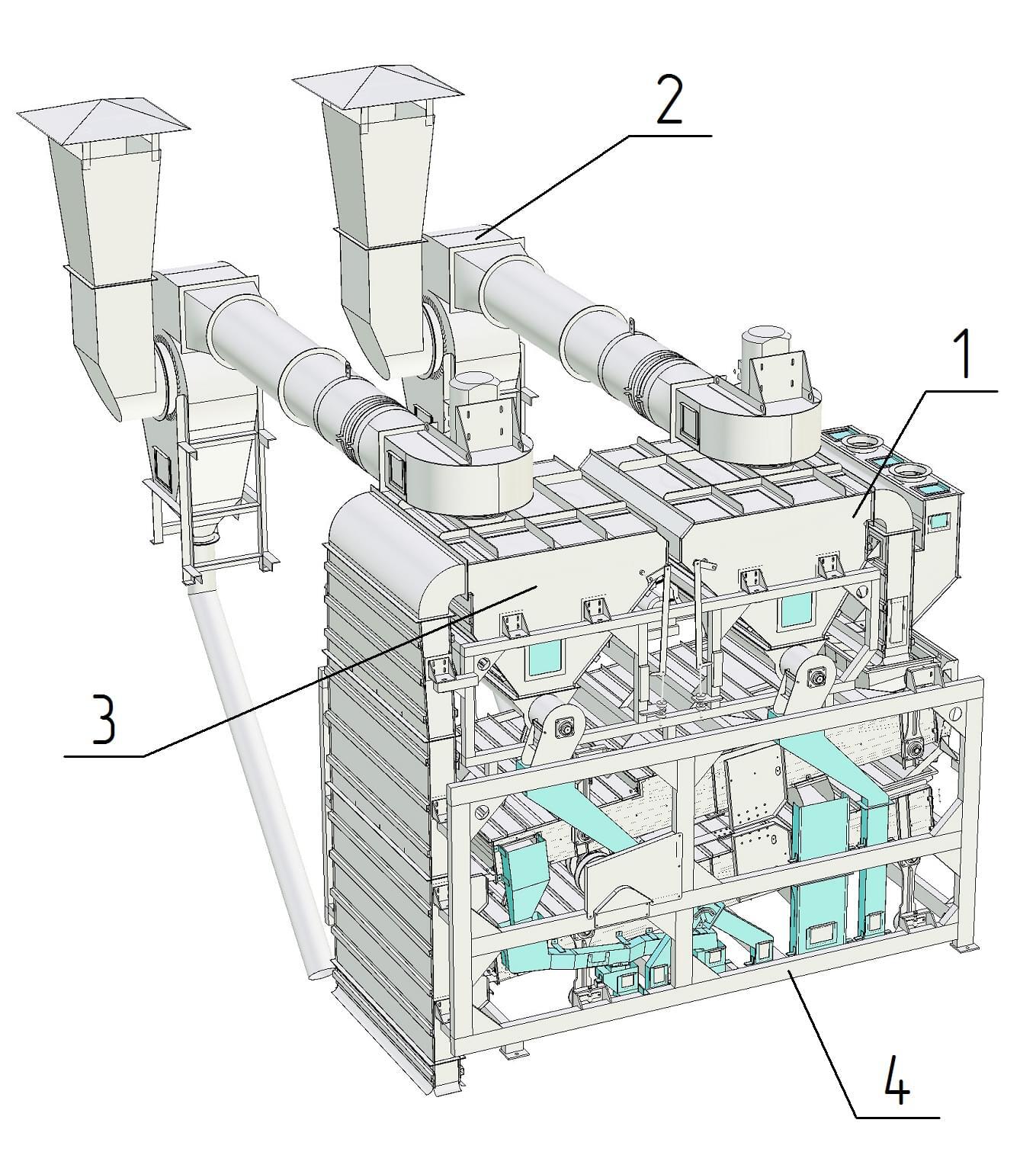 2

1

3

4