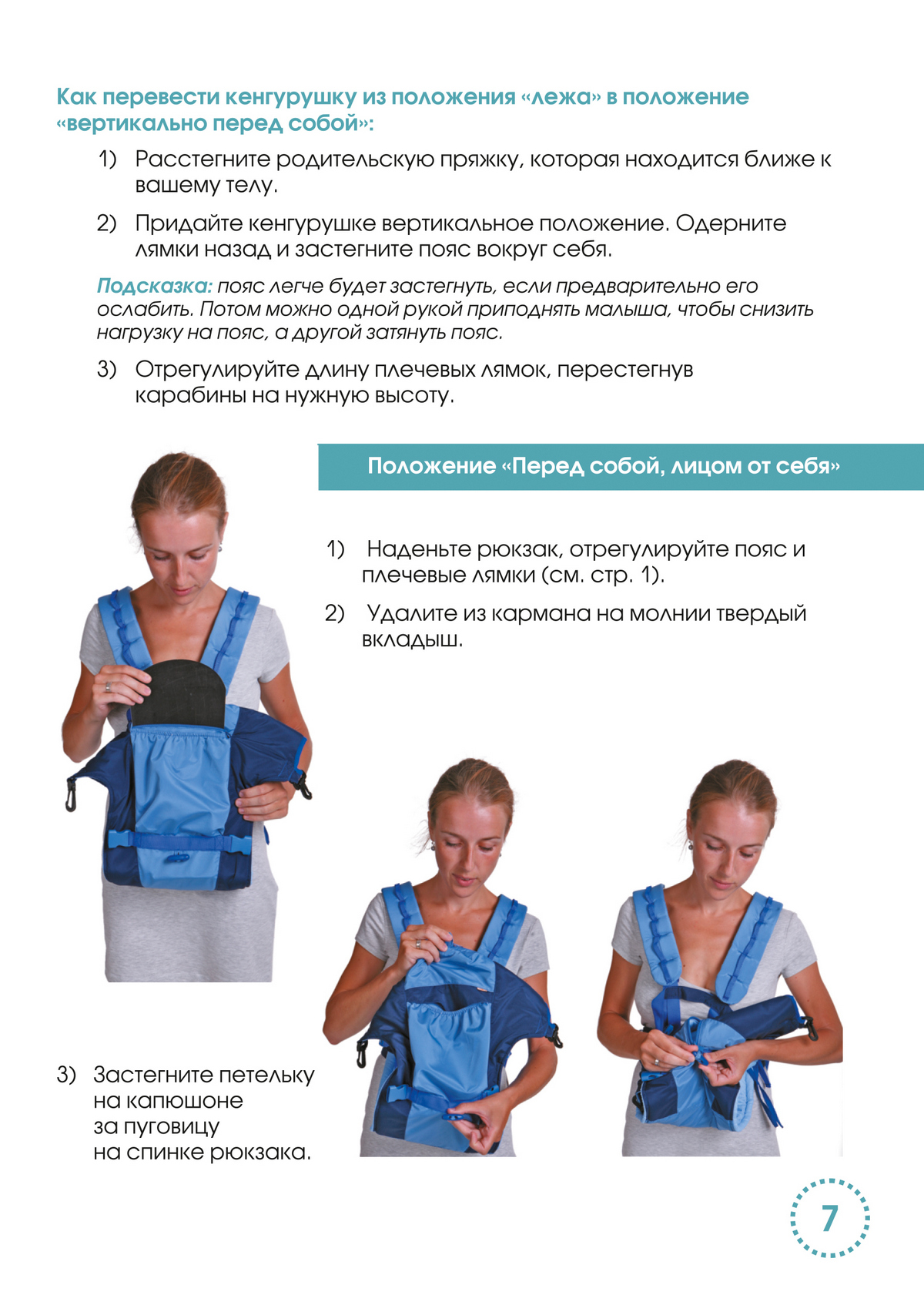 Как перевести кенгурушку из положения «лежа» в положение «вертикально перед собой»:

1) Расстегните родительскую пряжку, которая находится ближе к вашему телу.

2) Придайте кенгурушке вертикальное положение. Одерните лямки назад и застегните пояс вокруг себя.

Подсказка: пояс легче будет застегнуть, если предварительно его ослабить. Потом можно одной рукой приподнять малыша, чтобы снизить нагрузку на пояс, а другой затянуть пояс.

3) Отрегулируйте длину плечевых лямок, перестегнув карабины на нужную высоту.

Положение «Перед собой, лицом от себя»

1) Наденьте рюкзак, отрегулируйте пояс и плечевые лямки (см. стр. 1).

2) Удалите из кармана на молнии твердый вкладыш.

3) Застегните петельку на капюшоне за пуговицу на спинке рюкзака.

7